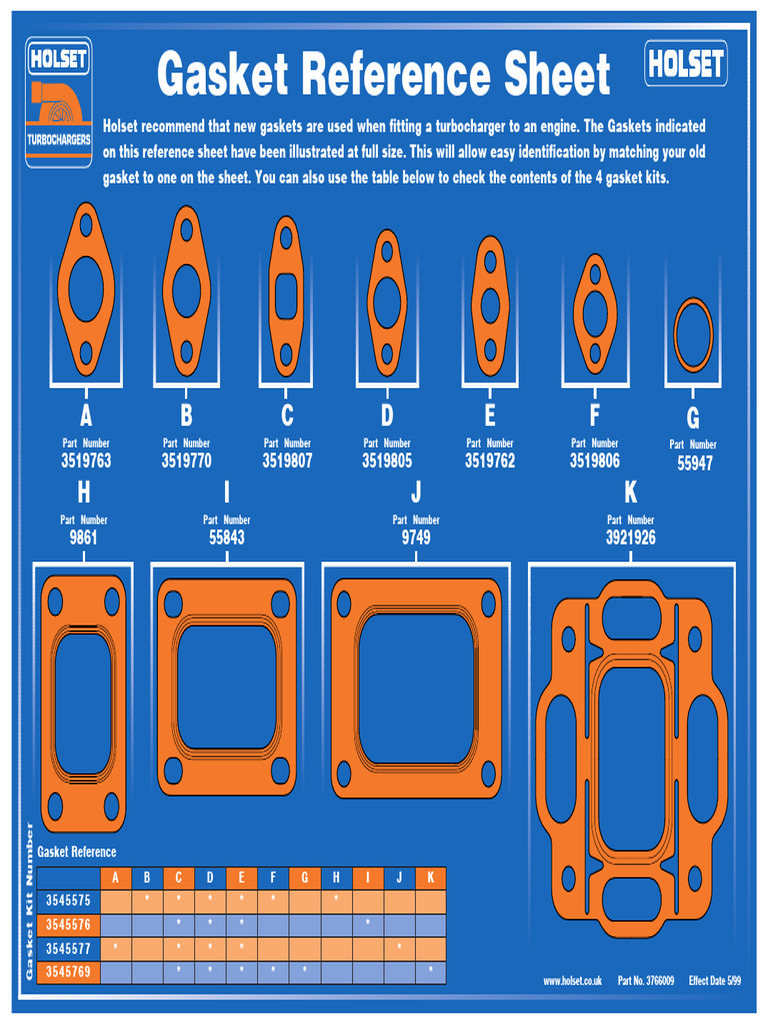 HOLSET
TURBOCHARGERS

Gasket Reference Sheet

HOLSET

Holset recommend that new gaskets are used when fitting a turbocharger to an engine. The Gaskets indicated on this reference sheet have been illustrated at full size. This will allow easy identification by matching your old gasket to one on the sheet. You can also use the table below to check the contents of the 4 gasket kits.

A
Part Number
3519763

B
Part Number
3519770

C
Part Number
3519807

D
Part Number
3519805

E
Part Number
3519762

F
Part Number
3519806

G
Part Number
55947

H
Part Number
9861

I
Part Number
55843

J
Part Number
9749

K
Part Number
3921926

Gasket Kit Number

Gasket Reference

| | A | B | C | D | E | F | G | H | I | J | K |
|---|---|---|---|---|---|---|---|---|---|---|---|
| 3545575 | | * | * | * | * | * | | * | | | |
| 3545576 | | | * | * | * | | | | * | | |
| 3545577 | * | | * | * | * | | | | | * | |
| 3545769 | | | * | * | * | * | * | | | | * |

www.holset.co.uk Part No. 3766009 Effect Date 5/99