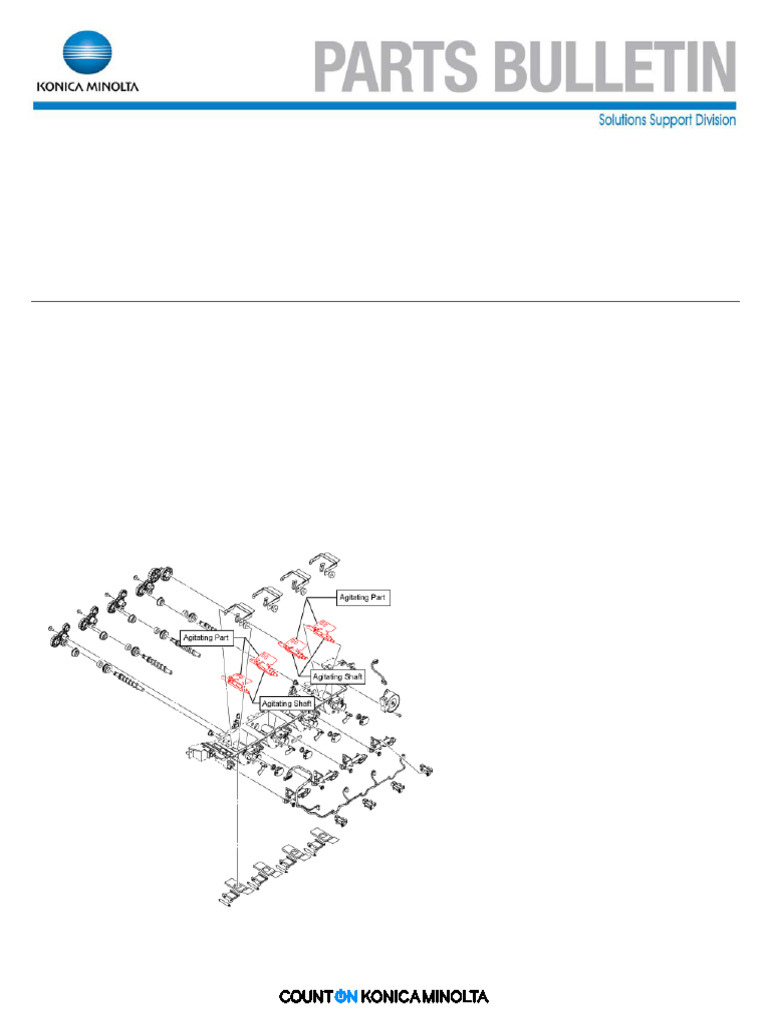 KONICA MINOLTA

PARTS BULLETIN

Solutions Support Division

Agitating Part

Agitating Part

Agitating Shaft

Agitating Shaft

COUNT ON KONICA MINOLTA