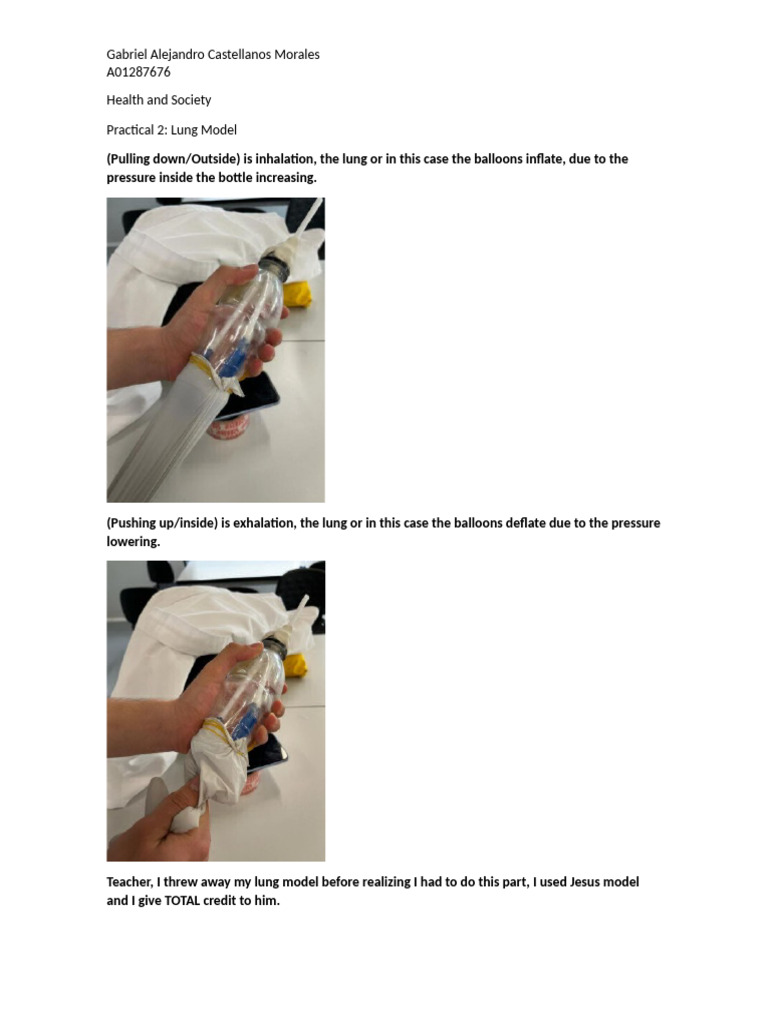 Gabriel Alejandro Castellanos Morales
A01287676

Health and Society

Practical 2: Lung Model

(Pulling down/Outside) is inhalation, the lung or in this case the balloons inflate, due to the pressure inside the bottle increasing.

(Pushing up/inside) is exhalation, the lung or in this case the balloons deflate due to the pressure lowering.

Teacher, I threw away my lung model before realizing I had to do this part, I used Jesus model and I give TOTAL credit to him.