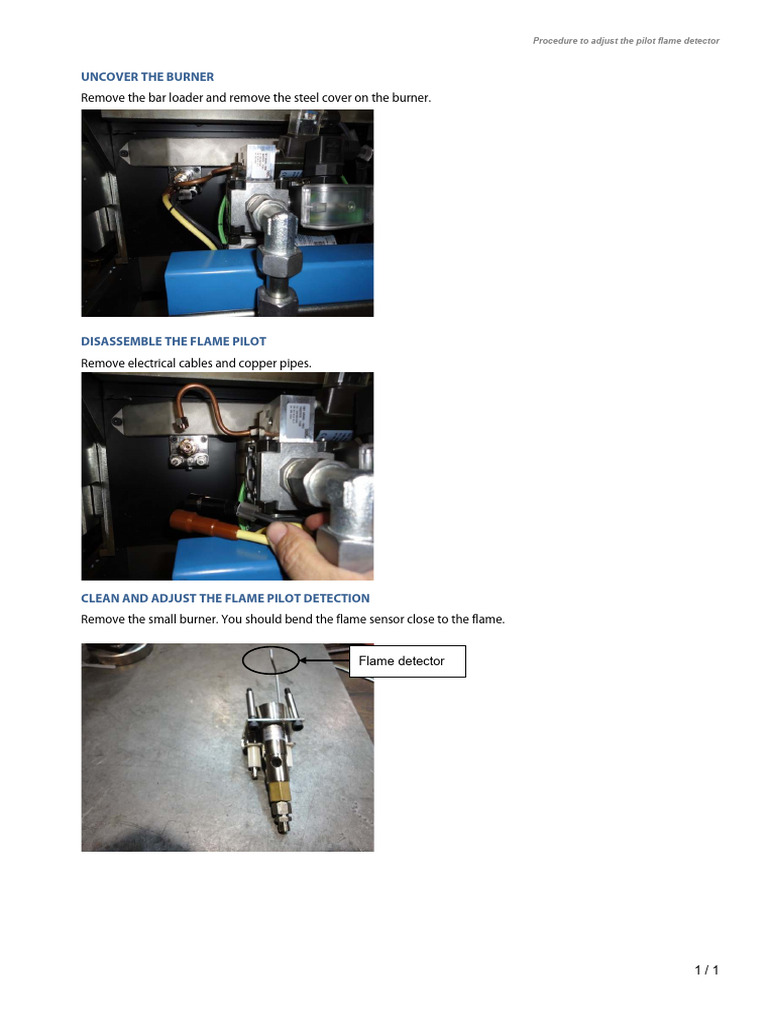 Procedure to adjust the pilot flame detector

UNCOVER THE BURNER

Remove the bar loader and remove the steel cover on the burner.

DISASSEMBLE THE FLAME PILOT

Remove electrical cables and copper pipes.

CLEAN AND ADJUST THE FLAME PILOT DETECTION

Remove the small burner. You should bend the flame sensor close to the flame.

Flame detector

1 / 1