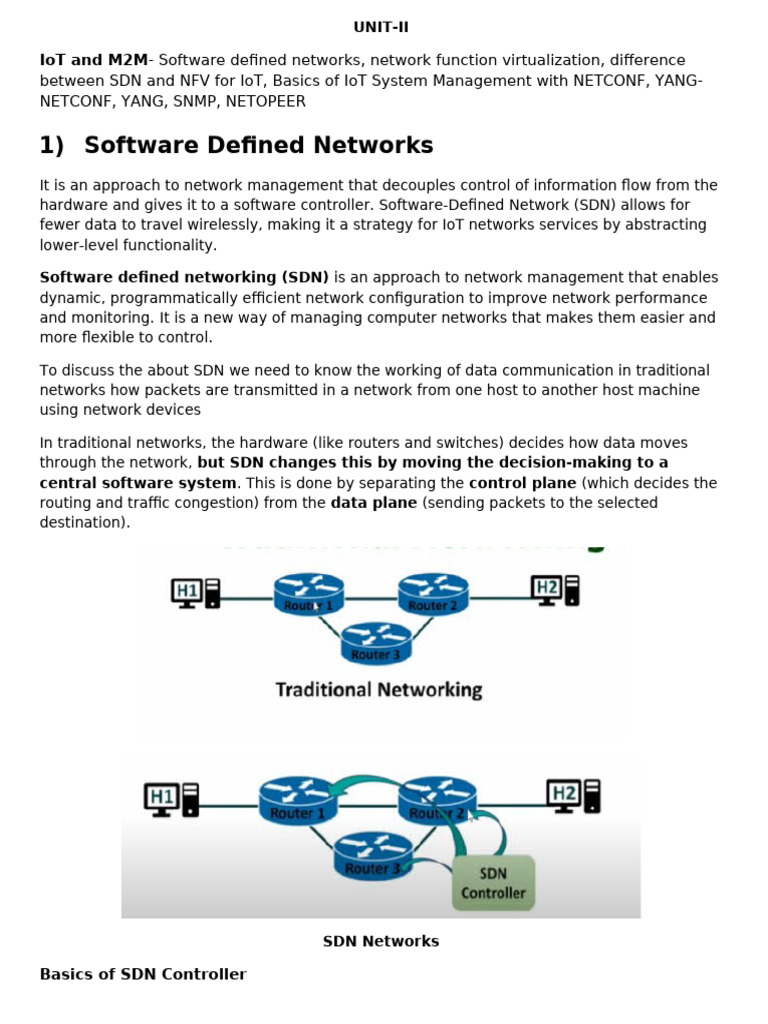 UNIT-II

IoT and M2M- Software defined networks, network function virtualization, difference between SDN and NFV for IoT, Basics of IoT System Management with NETCONF, YANG-NETCONF, YANG, SNMP, NETOPEER

1) Software Defined Networks

It is an approach to network management that decouples control of information flow from the hardware and gives it to a software controller. Software-Defined Network (SDN) allows for fewer data to travel wirelessly, making it a strategy for IoT networks services by abstracting lower-level functionality.

Software defined networking (SDN) is an approach to network management that enables dynamic, programmatically efficient network configuration to improve network performance and monitoring. It is a new way of managing computer networks that makes them easier and more flexible to control.

To discuss the about SDN we need to know the working of data communication in traditional networks how packets are transmitted in a network from one host to another host machine using network devices

In traditional networks, the hardware (like routers and switches) decides how data moves through the network, but SDN changes this by moving the decision-making to a central software system. This is done by separating the control plane (which decides the routing and traffic congestion) from the data plane (sending packets to the selected destination).

H1 Router 1 Router 2 H2 Router 3

Traditional Networking

H1 Router 1 Router 2 H2 Router 3 SDN Controller

SDN Networks

Basics of SDN Controller