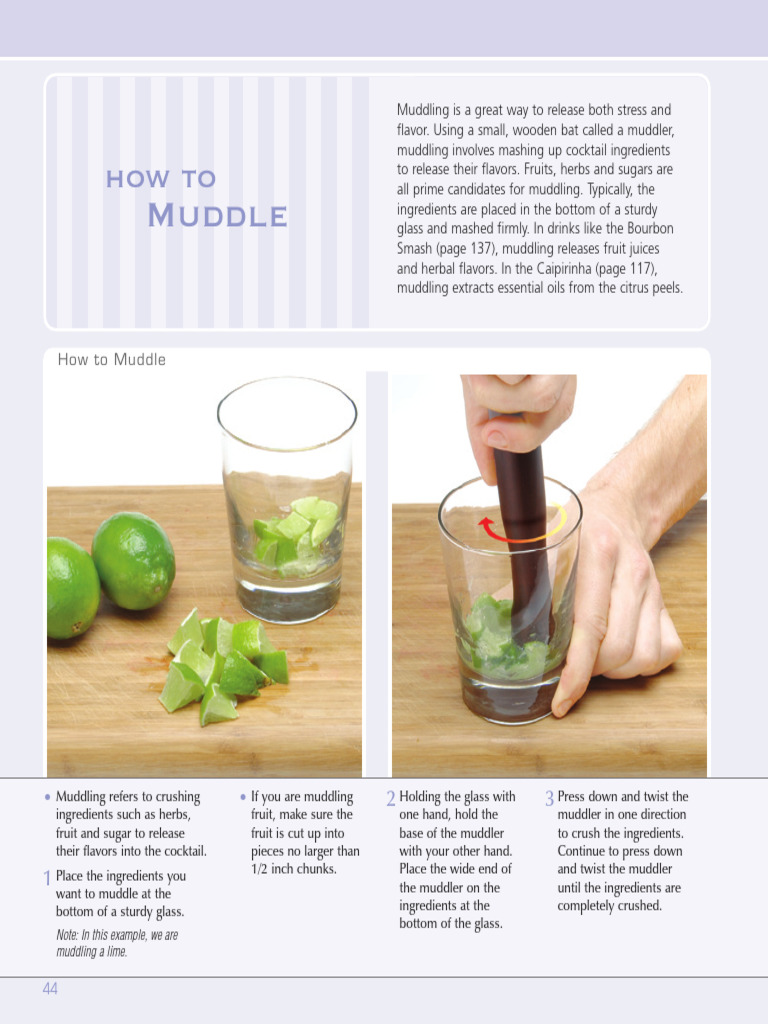 HOW TO
MUDDLE

Muddling is a great way to release both stress and flavor. Using a small, wooden bat called a muddler, muddling involves mashing up cocktail ingredients to release their flavors. Fruits, herbs and sugars are all prime candidates for muddling. Typically, the ingredients are placed in the bottom of a sturdy glass and mashed firmly. In drinks like the Bourbon Smash (page 137), muddling releases fruit juices and herbal flavors. In the Caipirinha (page 117), muddling extracts essential oils from the citrus peels.

How to Muddle

• Muddling refers to crushing ingredients such as herbs, fruit and sugar to release their flavors into the cocktail.

1 Place the ingredients you want to muddle at the bottom of a sturdy glass.

Note: In this example, we are muddling a lime.

• If you are muddling fruit, make sure the fruit is cut up into pieces no larger than 1/2 inch chunks.

2 Holding the glass with one hand, hold the base of the muddler with your other hand. Place the wide end of the muddler on the ingredients at the bottom of the glass.

3 Press down and twist the muddler in one direction to crush the ingredients. Continue to press down and twist the muddler until the ingredients are completely crushed.

44