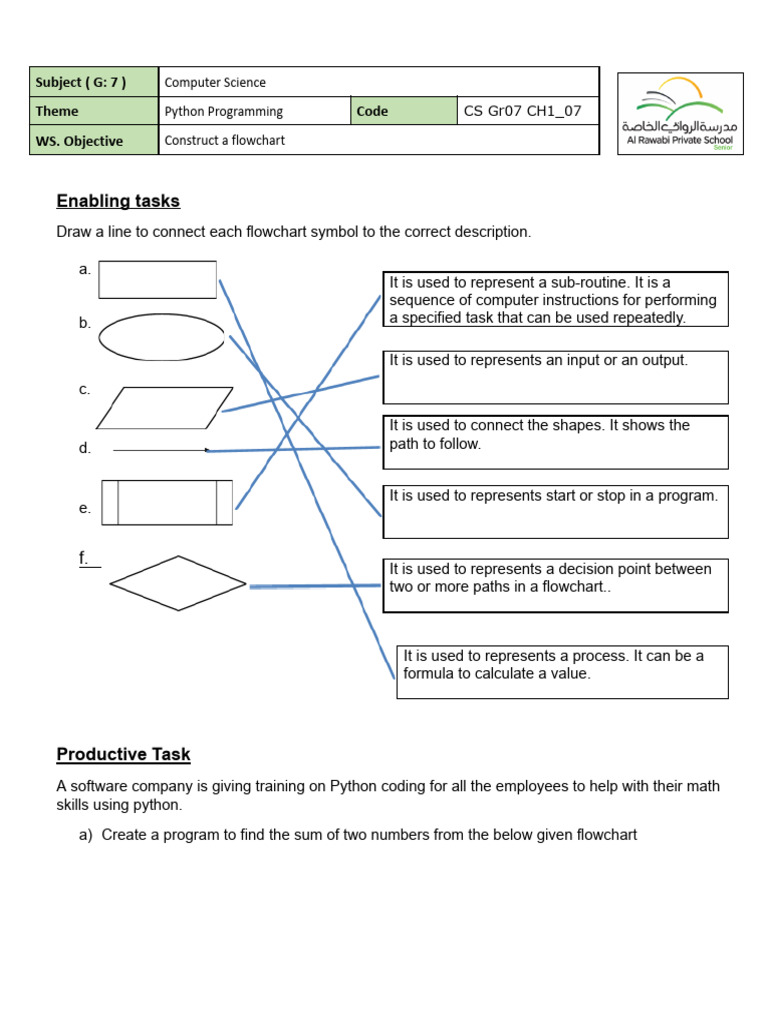 | Subject ( G: 7 ) | Computer Science | | |
|---|---|---|---|
| Theme | Python Programming | Code | CS Gr07 CH1_07 |
| WS. Objective | Construct a flowchart | | |

مدرسة الروابي الخاصة
Al Rawabi Private School
Senior

Enabling tasks

Draw a line to connect each flowchart symbol to the correct description.

a.

b.

c.

d.

e.

f.

It is used to represent a sub-routine. It is a sequence of computer instructions for performing a specified task that can be used repeatedly.

It is used to represents an input or an output.

It is used to connect the shapes. It shows the path to follow.

It is used to represents start or stop in a program.

It is used to represents a decision point between two or more paths in a flowchart..

It is used to represents a process. It can be a formula to calculate a value.

Productive Task

A software company is giving training on Python coding for all the employees to help with their math skills using python.

a) Create a program to find the sum of two numbers from the below given flowchart