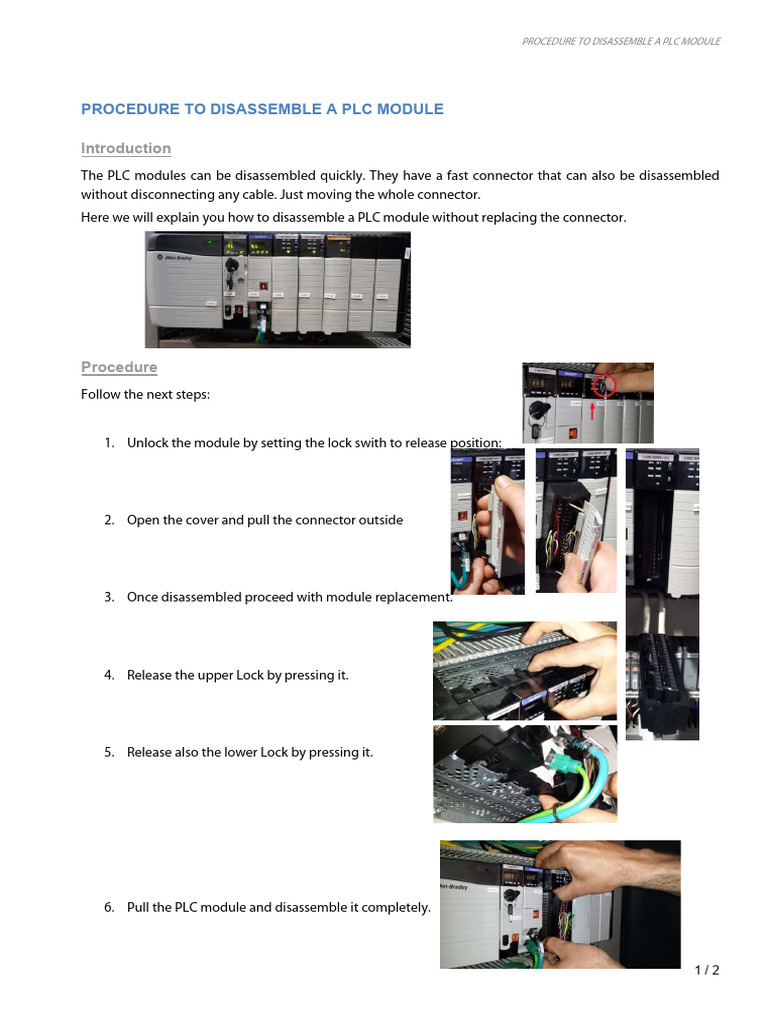 PROCEDURE TO DISASSEMBLE A PLC MODULE

PROCEDURE TO DISASSEMBLE A PLC MODULE

Introduction

The PLC modules can be disassembled quickly. They have a fast connector that can also be disassembled without disconnecting any cable. Just moving the whole connector.

Here we will explain you how to disassemble a PLC module without replacing the connector.

Allen-Bradley

Procedure

Follow the next steps:

1. Unlock the module by setting the lock swith to release position:

2. Open the cover and pull the connector outside

3. Once disassembled proceed with module replacement.

4. Release the upper Lock by pressing it.

5. Release also the lower Lock by pressing it.

6. Pull the PLC module and disassemble it completely.

Allen-Bradley

1 / 2