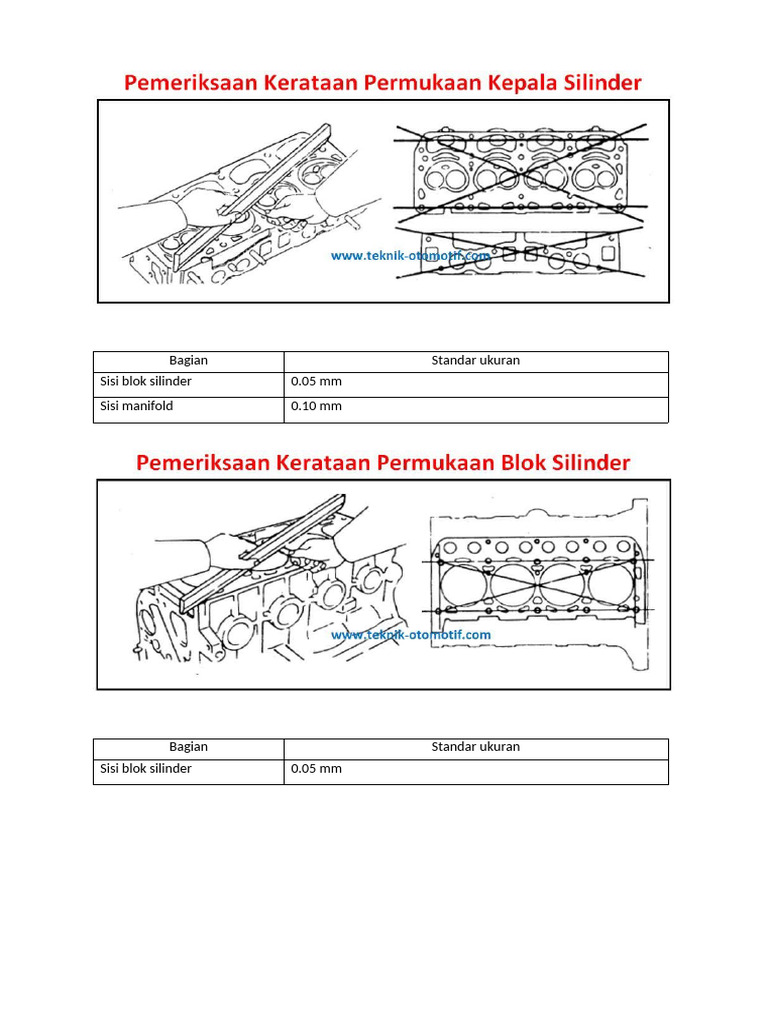 Pemeriksaan Kerataan Permukaan Kepala Silinder

www.teknik-otomotif.com

| Bagian | Standar ukuran |
|---|---|
| Sisi blok silinder | 0.05 mm |
| Sisi manifold | 0.10 mm |

Pemeriksaan Kerataan Permukaan Blok Silinder

www.teknik-otomotif.com

| Bagian | Standar ukuran |
|---|---|
| Sisi blok silinder | 0.05 mm |