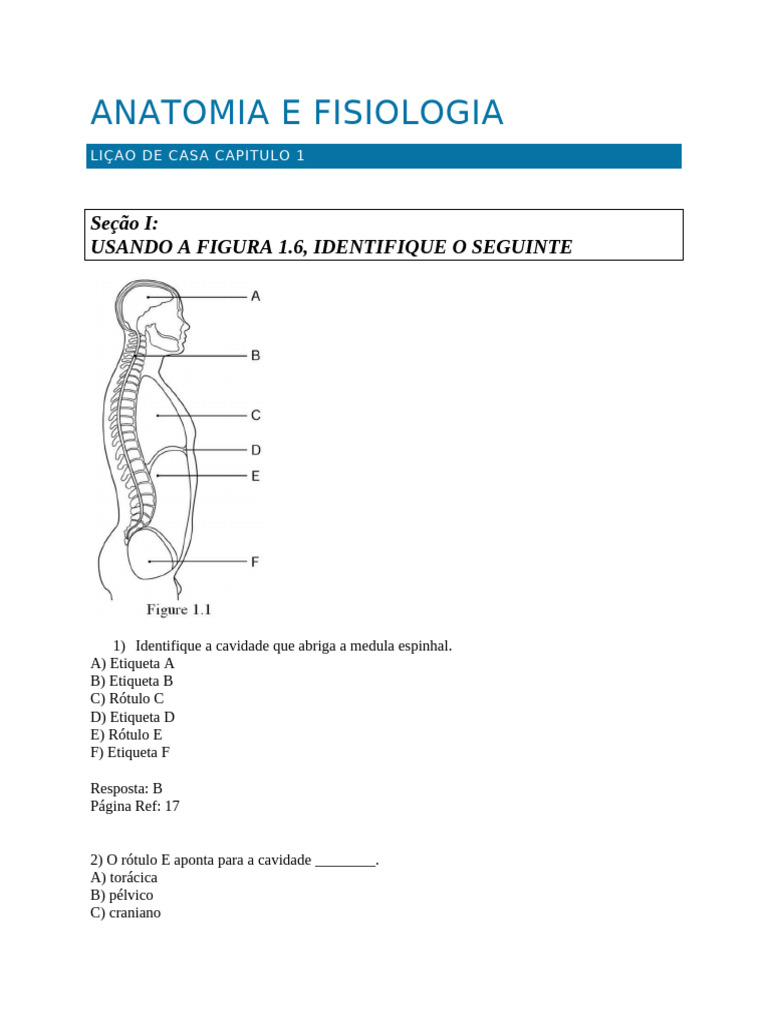 ANATOMIA E FISIOLOGIA

LIÇAO DE CASA CAPITULO 1

Seção I:
USANDO A FIGURA 1.6, IDENTIFIQUE O SEGUINTE

A

B

C

D

E

F

Figure 1.1

1) Identifique a cavidade que abriga a medula espinhal.
A) Etiqueta A
B) Etiqueta B
C) Rótulo C
D) Etiqueta D
E) Rótulo E
F) Etiqueta F

Resposta: B
Página Ref: 17

2) O rótulo E aponta para a cavidade ________.
A) torácica
B) pélvico
C) craniano