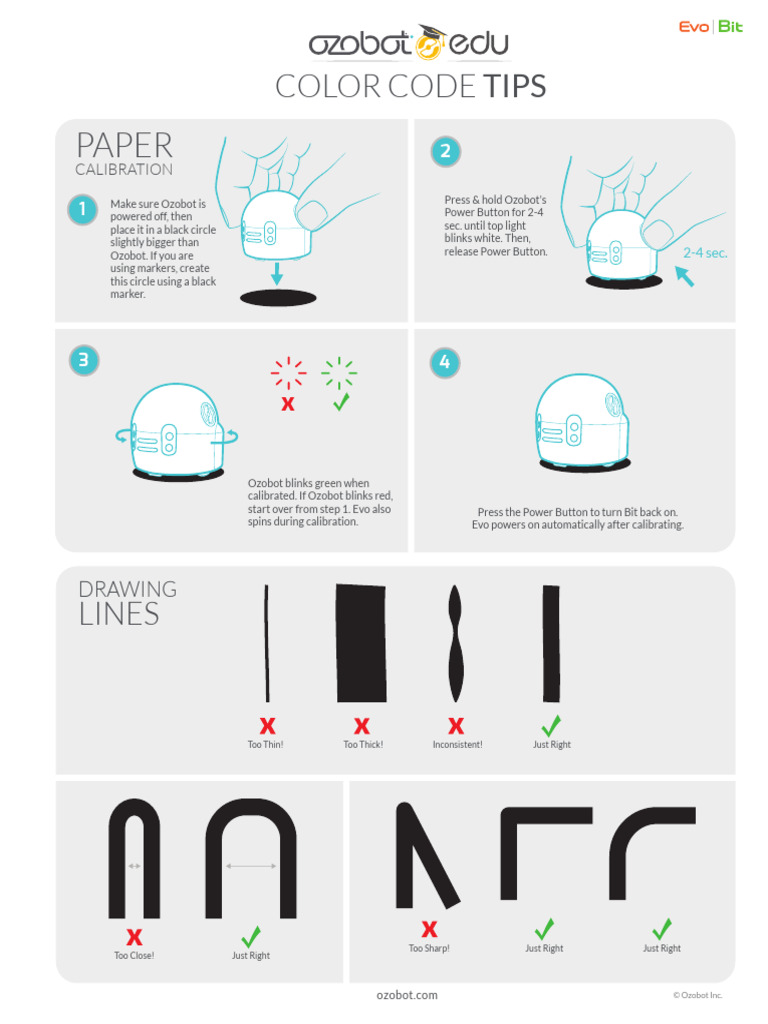 ozobot edu

Evo | Bit

COLOR CODE TIPS

PAPER
CALIBRATION

1

Make sure Ozobot is powered off, then place it in a black circle slightly bigger than Ozobot. If you are using markers, create this circle using a black marker.

2

Press & hold Ozobot's Power Button for 2-4 sec. until top light blinks white. Then, release Power Button.

2-4 sec.

3

X

✓

Ozobot blinks green when calibrated. If Ozobot blinks red, start over from step 1. Evo also spins during calibration.

4

Press the Power Button to turn Bit back on. Evo powers on automatically after calibrating.

DRAWING
LINES

X
Too Thin!

X
Too Thick!

X
Inconsistent!

✓
Just Right

X
Too Close!

✓
Just Right

X
Too Sharp!

✓
Just Right

✓
Just Right

ozobot.com

© Ozobot Inc.