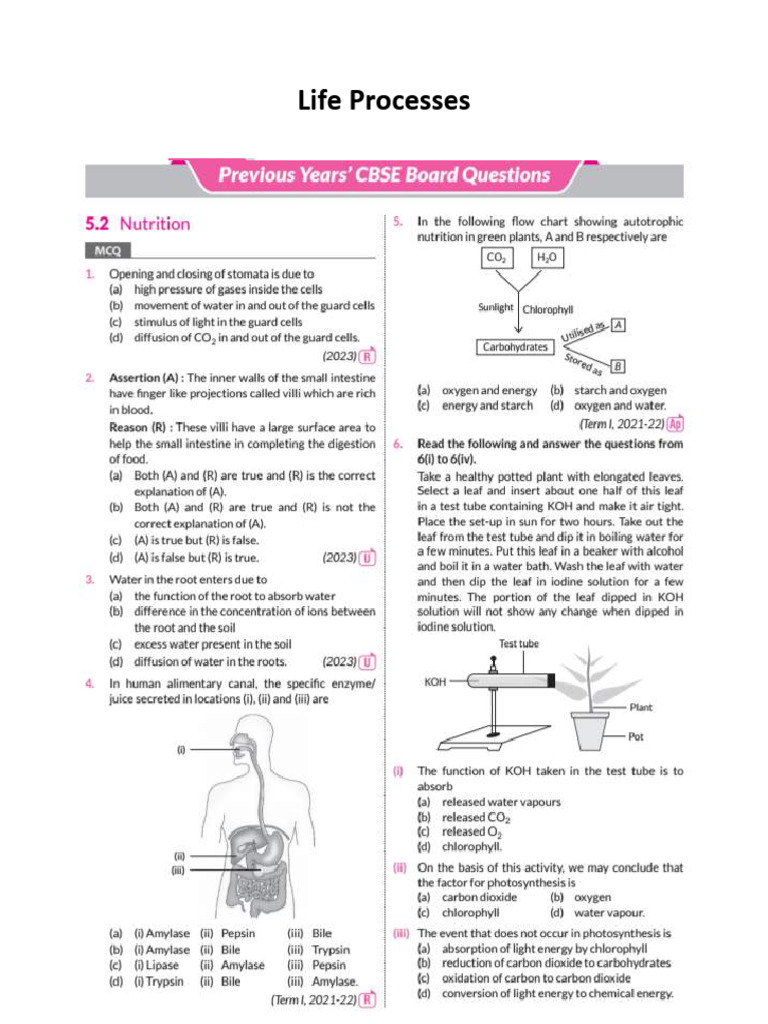 Life Processes

Previous Years' CBSE Board Questions

5.2 Nutrition

MCQ

1. Opening and closing of stomata is due to
(a) high pressure of gases inside the cells
(b) movement of water in and out of the guard cells
(c) stimulus of light in the guard cells
(d) diffusion of $CO_2$ in and out of the guard cells. (2023) R

2. Assertion (A) : The inner walls of the small intestine have finger like projections called villi which are rich in blood.
Reason (R) : These villi have a large surface area to help the small intestine in completing the digestion of food.
(a) Both (A) and (R) are true and (R) is the correct explanation of (A).
(b) Both (A) and (R) are true and (R) is not the correct explanation of (A).
(c) (A) is true but (R) is false.
(d) (A) is false but (R) is true. (2023) U

3. Water in the root enters due to
(a) the function of the root to absorb water
(b) difference in the concentration of ions between the root and the soil
(c) excess water present in the soil
(d) diffusion of water in the roots. (2023) U

4. In human alimentary canal, the specific enzyme/ juice secreted in locations (i), (ii) and (iii) are

(i)
(ii)
(iii)

(a) (i) Amylase (ii) Pepsin (iii) Bile
(b) (i) Amylase (ii) Bile (iii) Trypsin
(c) (i) Lipase (ii) Amylase (iii) Pepsin
(d) (i) Trypsin (ii) Bile (iii) Amylase. (Term I, 2021-22) R

5. In the following flow chart showing autotrophic nutrition in green plants, A and B respectively are

$CO_2$ $H_2O$
Sunlight Chlorophyll
Carbohydrates
Utilised as A
Stored as B

(a) oxygen and energy (b) starch and oxygen
(c) energy and starch (d) oxygen and water. (Term I, 2021-22) Ap

6. Read the following and answer the questions from 6(i) to 6(iv).
Take a healthy potted plant with elongated leaves. Select a leaf and insert about one half of this leaf in a test tube containing KOH and make it air tight. Place the set-up in sun for two hours. Take out the leaf from the test tube and dip it in boiling water for a few minutes. Put this leaf in a beaker with alcohol and boil it in a water bath. Wash the leaf with water and then dip the leaf in iodine solution for a few minutes. The portion of the leaf dipped in KOH solution will not show any change when dipped in iodine solution.

Test tube
KOH
Plant
Pot

(i) The function of KOH taken in the test tube is to absorb
(a) released water vapours
(b) released $CO_2$
(c) released $O_2$
(d) chlorophyll.

(ii) On the basis of this activity, we may conclude that the factor for photosynthesis is
(a) carbon dioxide (b) oxygen
(c) chlorophyll (d) water vapour.

(iii) The event that does not occur in photosynthesis is
(a) absorption of light energy by chlorophyll
(b) reduction of carbon dioxide to carbohydrates
(c) oxidation of carbon to carbon dioxide
(d) conversion of light energy to chemical energy.