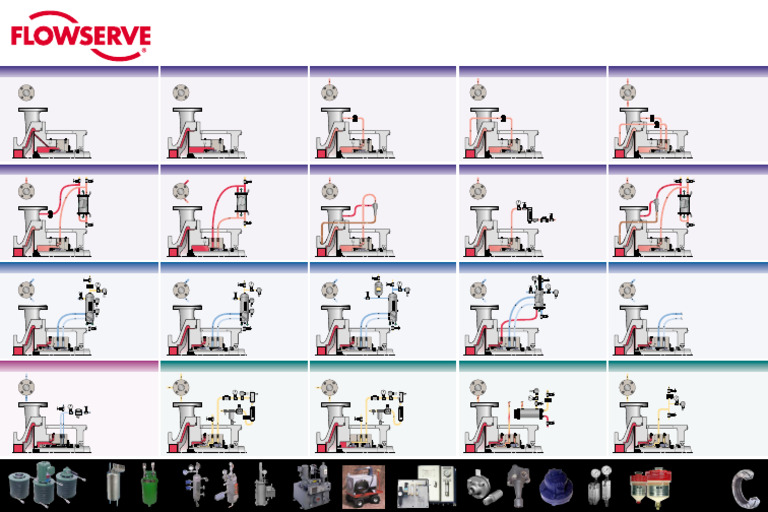 FLOWSERVE