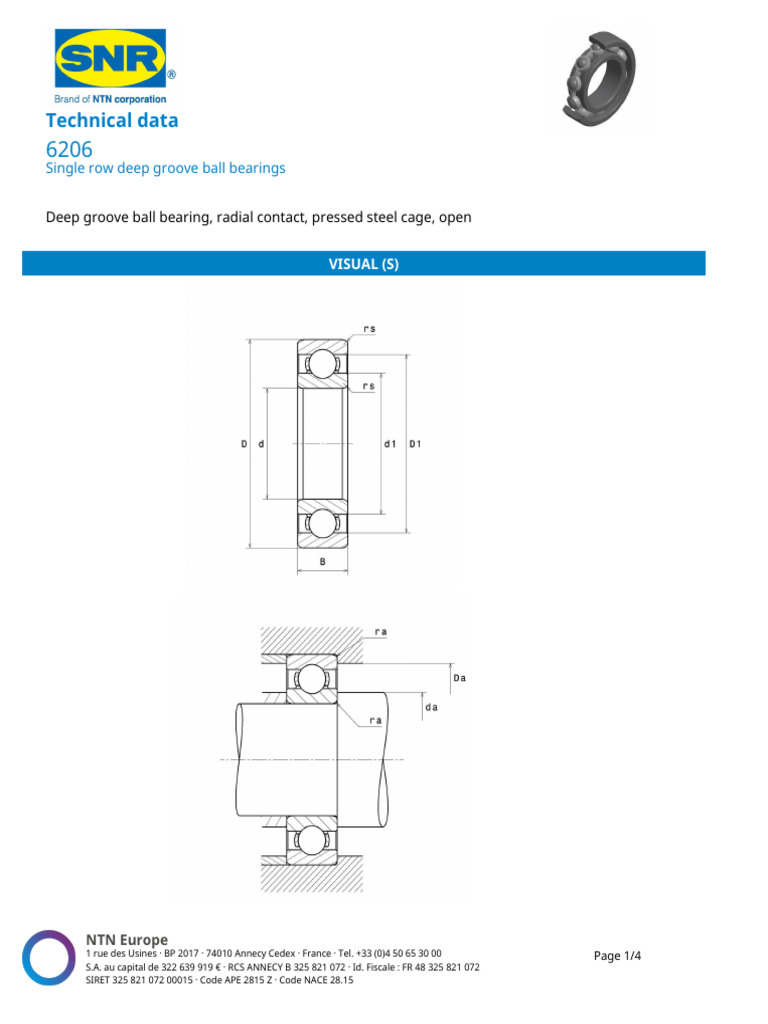 SNR®
Brand of NTN corporation

Technical data

6206
Single row deep groove ball bearings

Deep groove ball bearing, radial contact, pressed steel cage, open

VISUAL (S)

rs
rs
D d
d1 D1
B

ra
Da
da
ra

NTN Europe
1 rue des Usines · BP 2017 · 74010 Annecy Cedex · France · Tel. +33 (0)4 50 65 30 00
S.A. au capital de 322 639 919 € · RCS ANNECY B 325 821 072 · Id. Fiscale : FR 48 325 821 072
SIRET 325 821 072 00015 · Code APE 2815 Z · Code NACE 28.15

Page 1/4