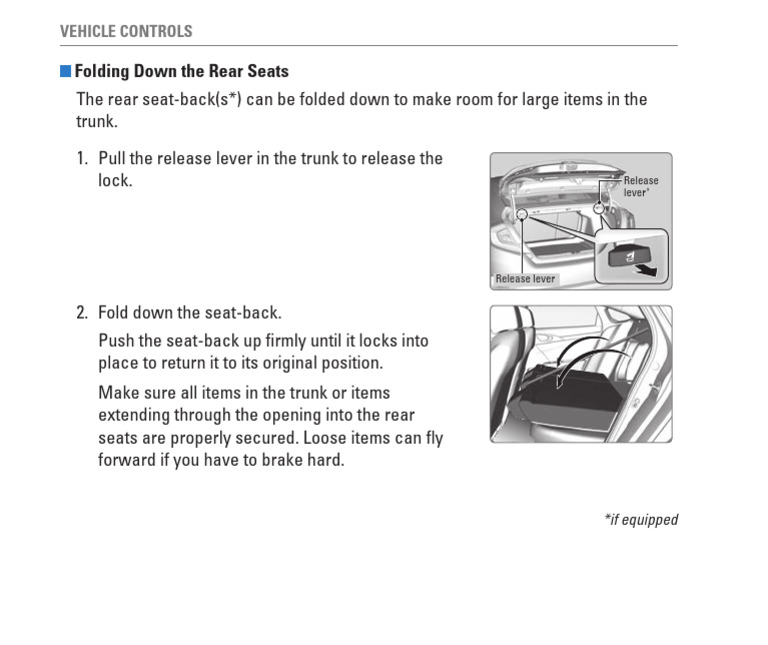 VEHICLE CONTROLS

Folding Down the Rear Seats

The rear seat-back(s*) can be folded down to make room for large items in the trunk.

1. Pull the release lever in the trunk to release the lock.

Release lever*

Release lever

2. Fold down the seat-back.

Push the seat-back up firmly until it locks into place to return it to its original position.

Make sure all items in the trunk or items extending through the opening into the rear seats are properly secured. Loose items can fly forward if you have to brake hard.

*if equipped