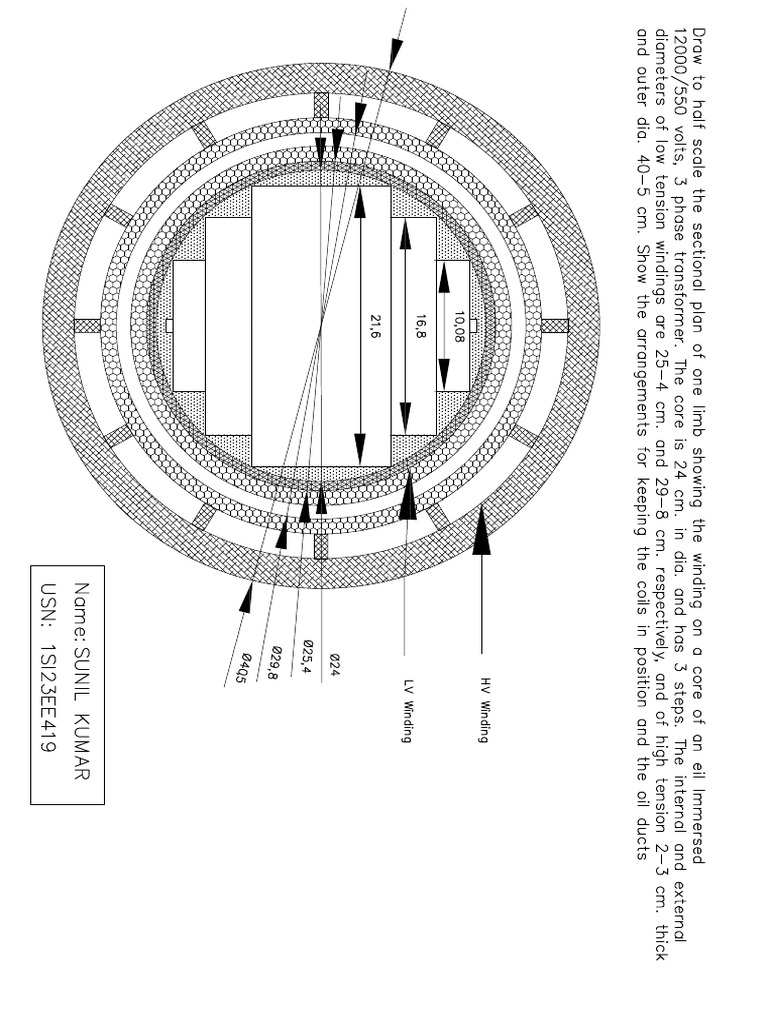 Draw to half scale the sectional plan of one limb showing the winding on a core of an eil Immersed 12000/550 volts, 3 phase transformer. The core is 24 cm. in dia. and has 3 steps. The internal and external diameters of low tension windings are 25-4 cm. and 29-8 cm. respectively, and of high tension 2-3 cm. thick and outer dia. 40-5 cm. Show the arrangements for keeping the coils in position and the oil ducts

10,08

16,8

21,6

HV Winding

LV Winding

Ø24

Ø25,4

Ø29,8

Ø405

Name: SUNIL KUMAR
USN: 1SI23EE419