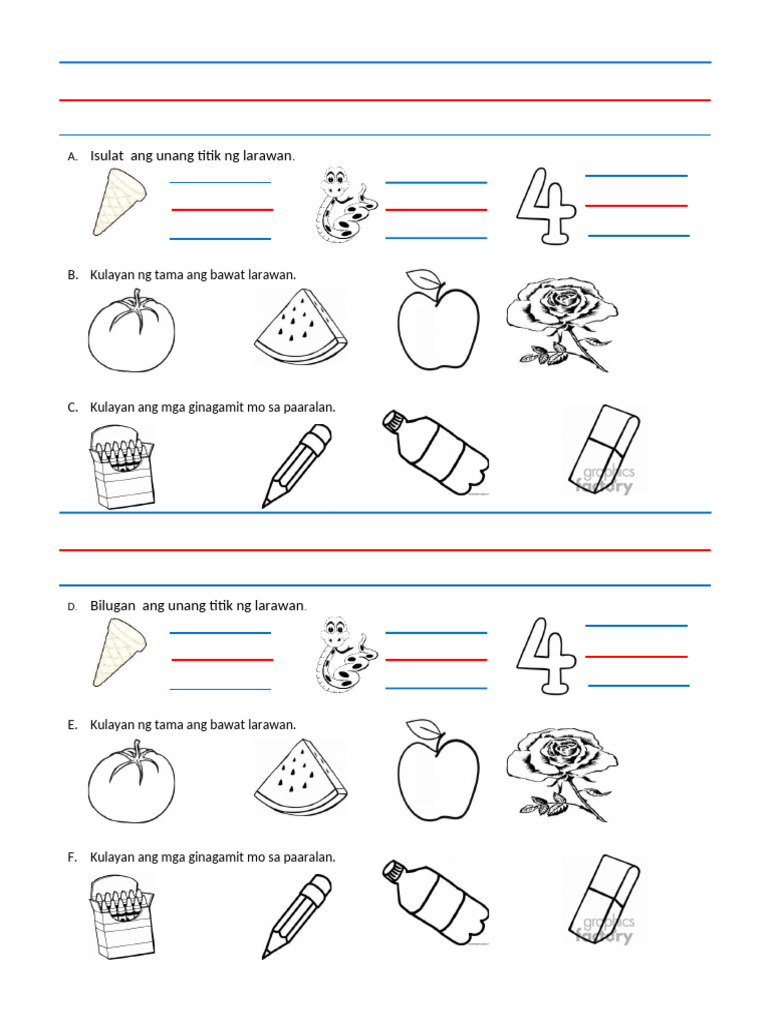 A. Isulat ang unang titik ng larawan.

B. Kulayan ng tama ang bawat larawan.

C. Kulayan ang mga ginagamit mo sa paaralan.

graphics factory

D. Bilugan ang unang titik ng larawan.

E. Kulayan ng tama ang bawat larawan.

F. Kulayan ang mga ginagamit mo sa paaralan.

graphics factory