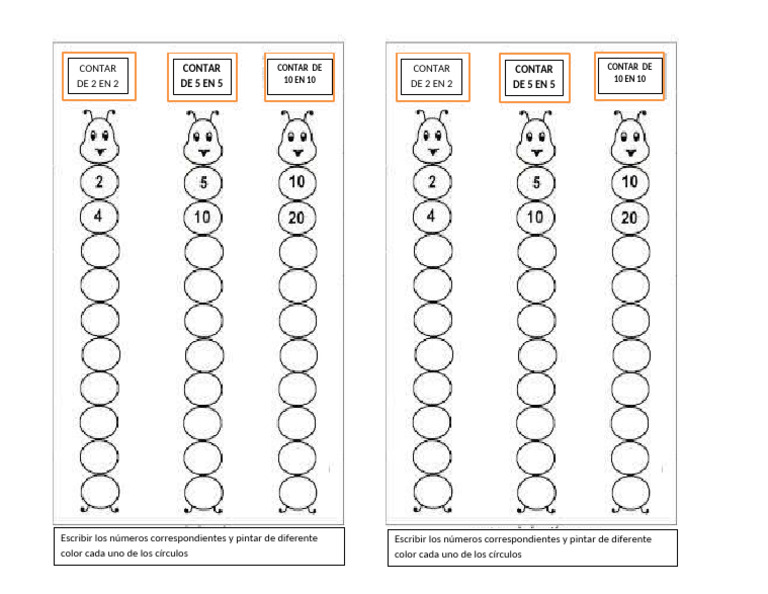 CONTAR DE 2 EN 2

CONTAR DE 5 EN 5

CONTAR DE 10 EN 10

2
4

5
10

10
20

Escribir los números correspondientes y pintar de diferente color cada uno de los círculos

CONTAR DE 2 EN 2

CONTAR DE 5 EN 5

CONTAR DE 10 EN 10

2
4

5
10

10
20

Escribir los números correspondientes y pintar de diferente color cada uno de los círculos