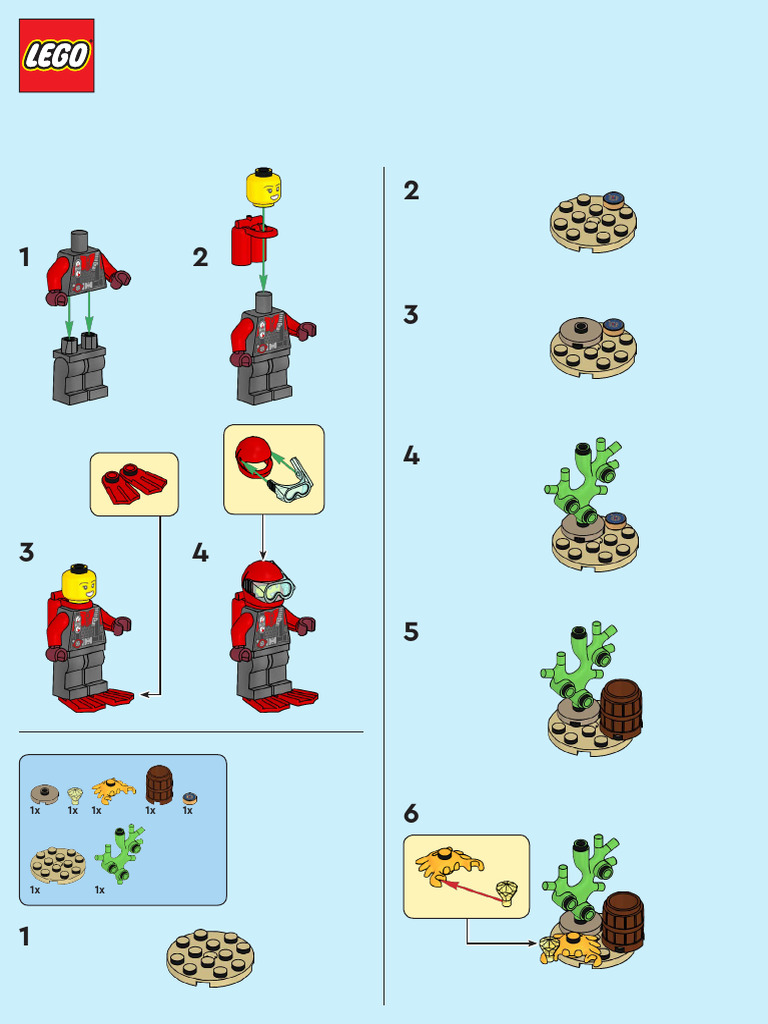 LEGO

1

2

3

4

1x 1x 1x 1x 1x

1x 1x

1

2

3

4

5

6