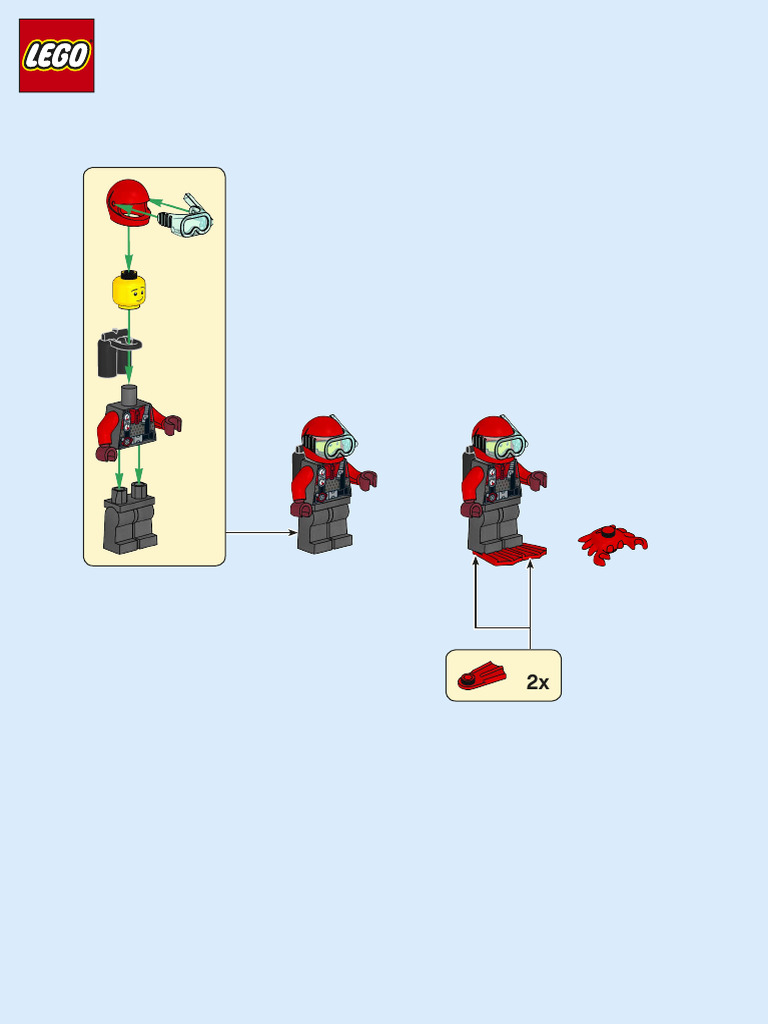 LEGO

2x