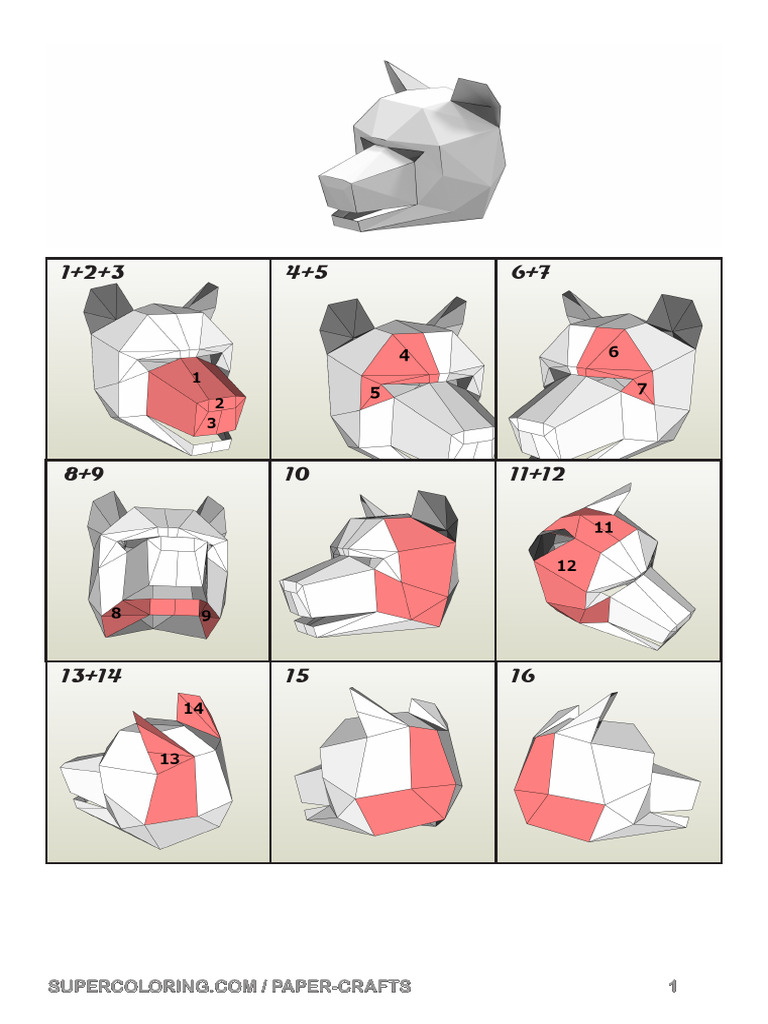 1+2+3
1
2
3

4+5
4
5

6+7
6
7

8+9
8
9

10

11+12
11
12

13+14
14
13

15

16

SUPERCOLORING.COM / PAPER-CRAFTS 1