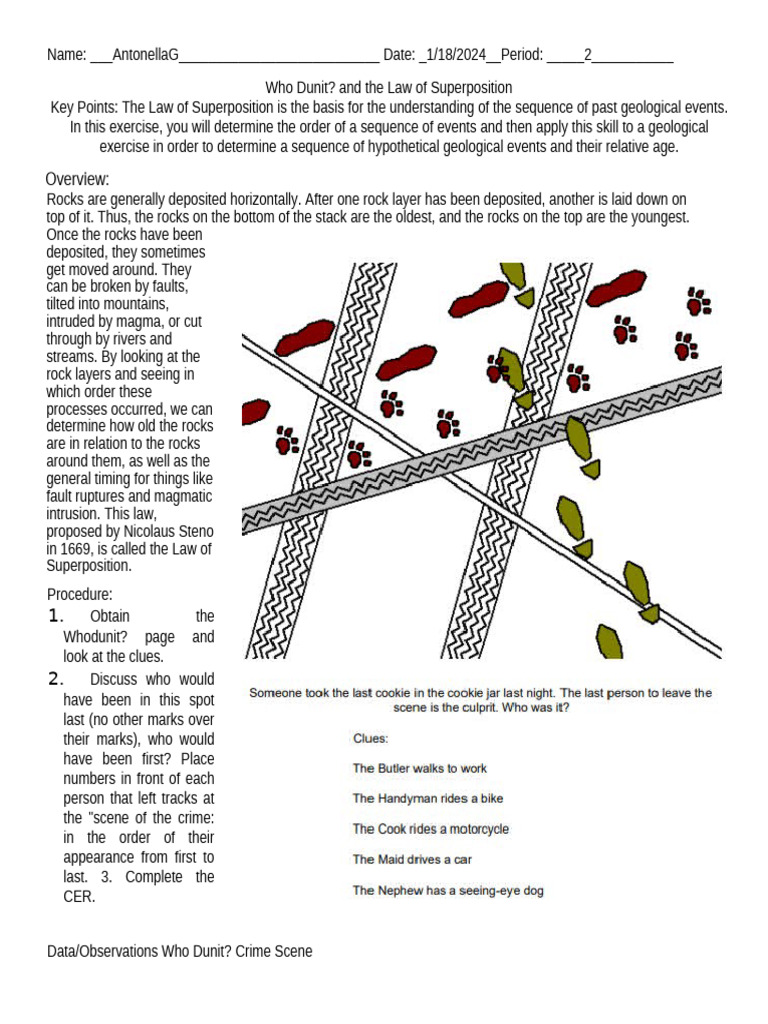 Name: ___AntonellaG___________________________ Date: _1/18/2024__Period: _____2___________

Who Dunit? and the Law of Superposition

Key Points: The Law of Superposition is the basis for the understanding of the sequence of past geological events. In this exercise, you will determine the order of a sequence of events and then apply this skill to a geological exercise in order to determine a sequence of hypothetical geological events and their relative age.

Overview:

Rocks are generally deposited horizontally. After one rock layer has been deposited, another is laid down on top of it. Thus, the rocks on the bottom of the stack are the oldest, and the rocks on the top are the youngest. Once the rocks have been deposited, they sometimes get moved around. They can be broken by faults, tilted into mountains, intruded by magma, or cut through by rivers and streams. By looking at the rock layers and seeing in which order these processes occurred, we can determine how old the rocks are in relation to the rocks around them, as well as the general timing for things like fault ruptures and magmatic intrusion. This law, proposed by Nicolaus Steno in 1669, is called the Law of Superposition.

Procedure:
1. Obtain the Whodunit? page and look at the clues.
2. Discuss who would have been in this spot last (no other marks over their marks), who would have been first? Place numbers in front of each person that left tracks at the "scene of the crime: in the order of their appearance from first to last. 3. Complete the CER.

Someone took the last cookie in the cookie jar last night. The last person to leave the scene is the culprit. Who was it?

Clues:

The Butler walks to work

The Handyman rides a bike

The Cook rides a motorcycle

The Maid drives a car

The Nephew has a seeing-eye dog

Data/Observations Who Dunit? Crime Scene