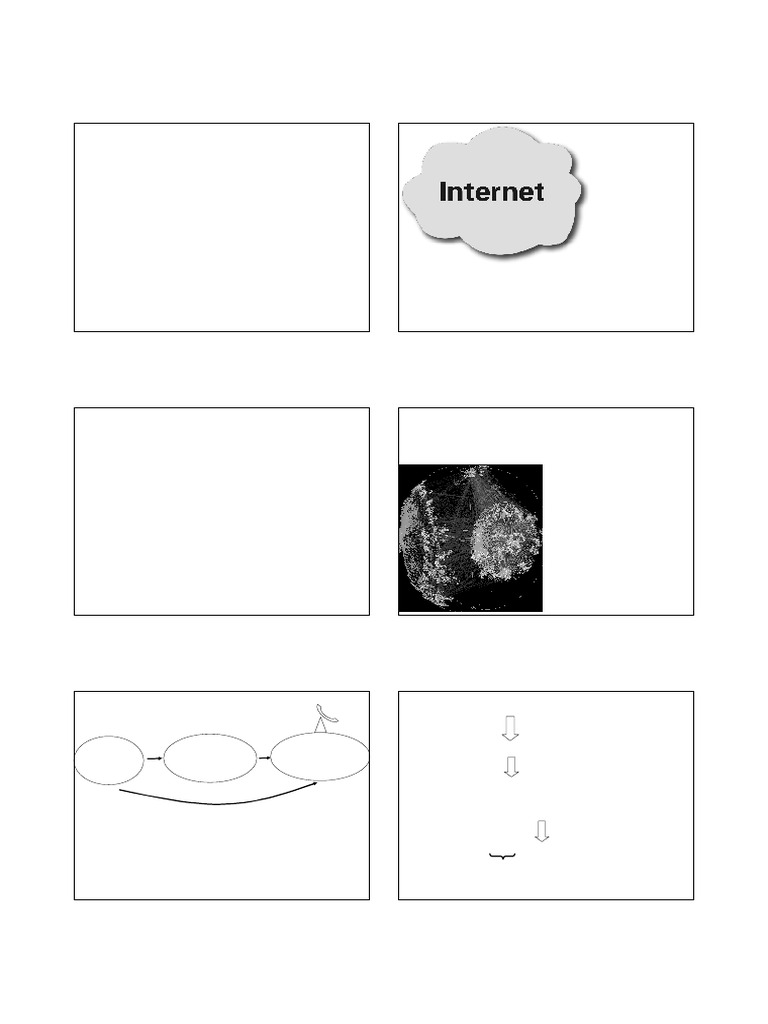 Internet