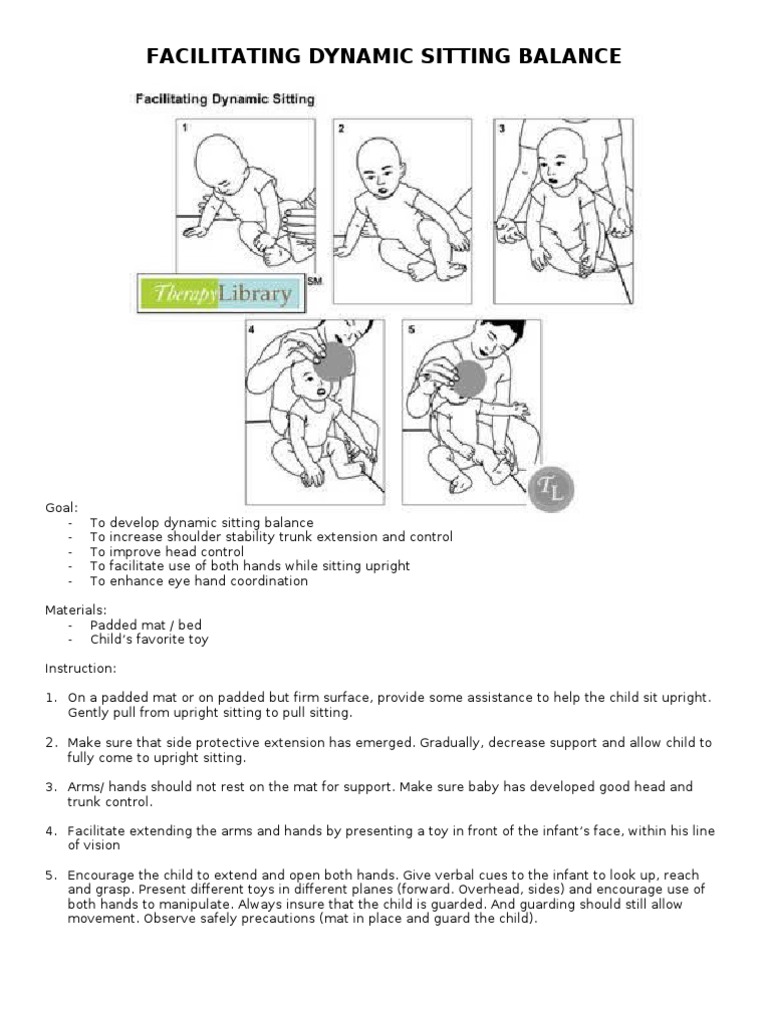 FACILITATING DYNAMIC SITTING BALANCE

Facilitating Dynamic Sitting

1

2

3

Therapy Library SM

4

5

TL

Goal:
- To develop dynamic sitting balance
- To increase shoulder stability trunk extension and control
- To improve head control
- To facilitate use of both hands while sitting upright
- To enhance eye hand coordination

Materials:
- Padded mat / bed
- Child's favorite toy

Instruction:

1. On a padded mat or on padded but firm surface, provide some assistance to help the child sit upright. Gently pull from upright sitting to pull sitting.

2. Make sure that side protective extension has emerged. Gradually, decrease support and allow child to fully come to upright sitting.

3. Arms/ hands should not rest on the mat for support. Make sure baby has developed good head and trunk control.

4. Facilitate extending the arms and hands by presenting a toy in front of the infant's face, within his line of vision

5. Encourage the child to extend and open both hands. Give verbal cues to the infant to look up, reach and grasp. Present different toys in different planes (forward. Overhead, sides) and encourage use of both hands to manipulate. Always insure that the child is guarded. And guarding should still allow movement. Observe safely precautions (mat in place and guard the child).