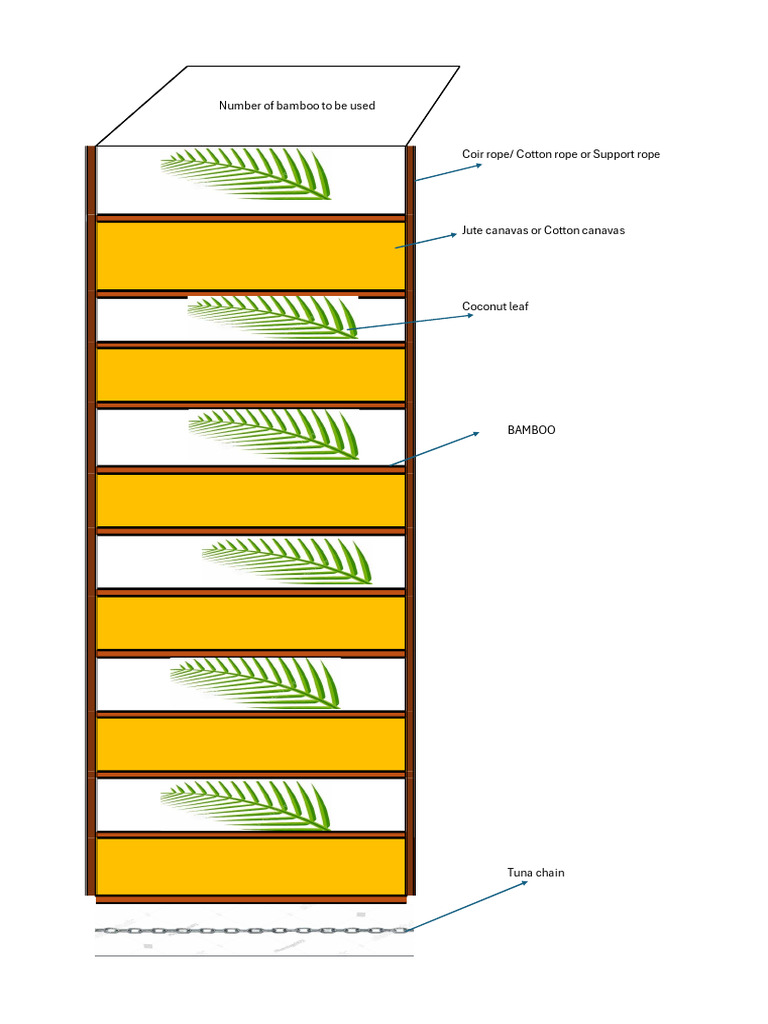 Number of bamboo to be used

Coir rope/ Cotton rope or Support rope

Jute canavas or Cotton canavas

Coconut leaf

BAMBOO

Tuna chain