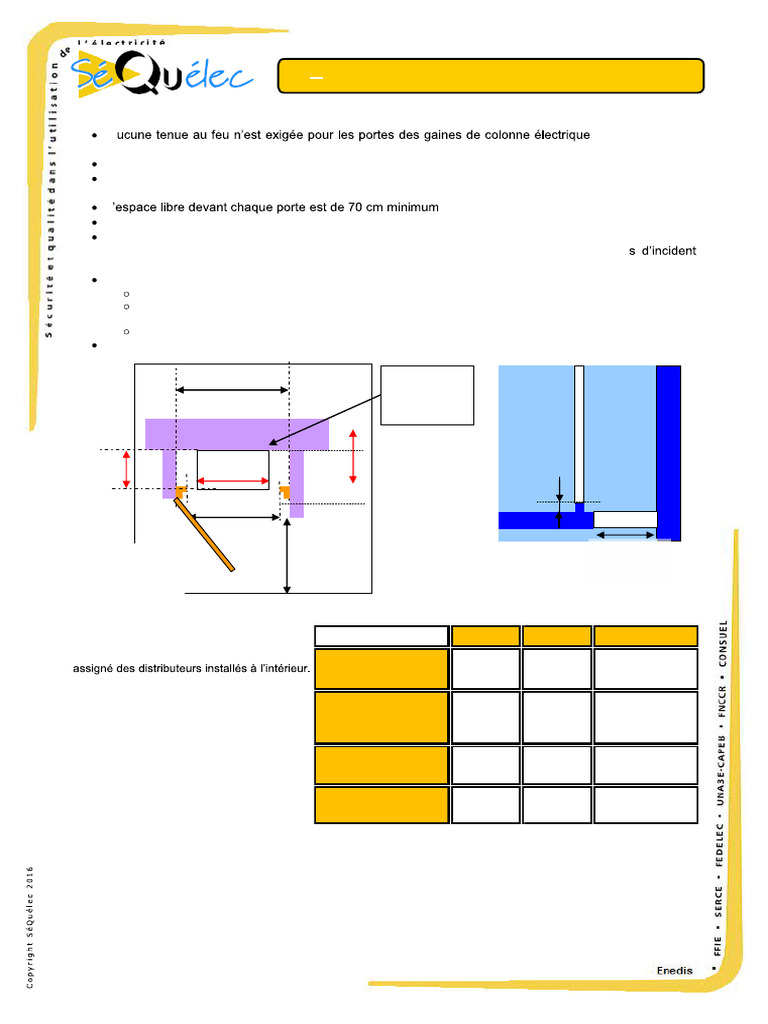 Sécurité et qualité dans l'utilisation de l'électricité

SéQuélec

–

- ucune tenue au feu n'est exigée pour les portes des gaines de colonne électrique
- 'espace libre devant chaque porte est de 70 cm minimum

s d'incident

assigné des distributeurs installés à l'intérieur.

Copyright SéQuélec 2016

FFIE • SERCE • FEDELEC • UNA3E-CAPEB • FNCCR • CONSUEL

Enedis