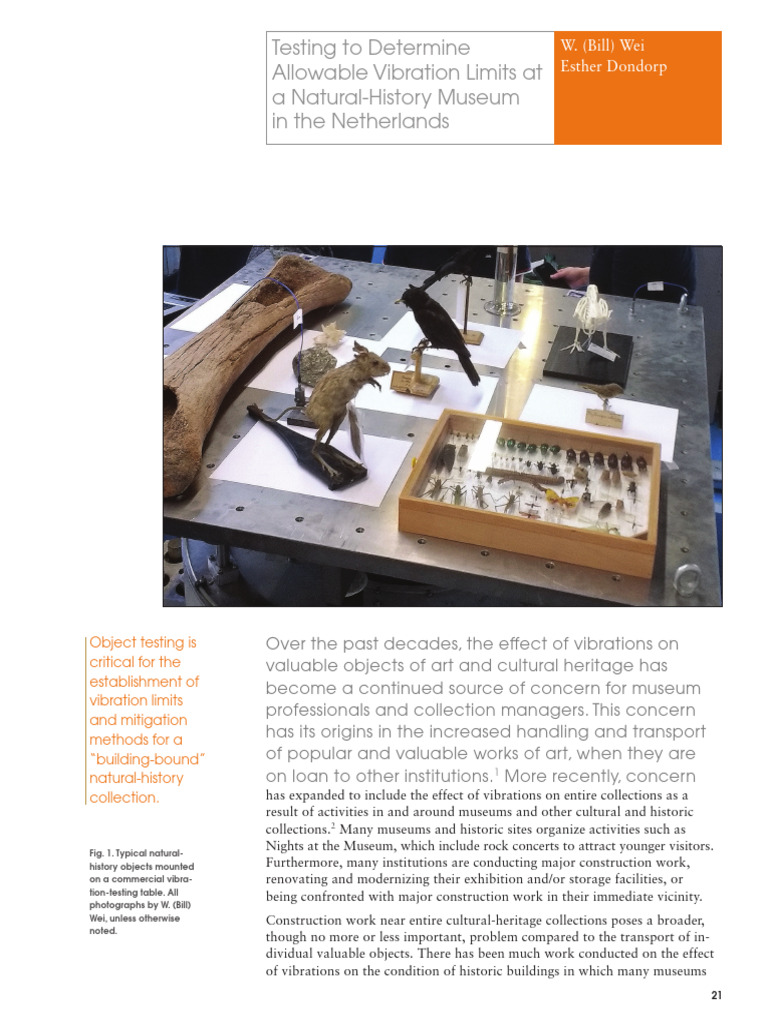 Testing to Determine Allowable Vibration Limits at a Natural-History Museum in the Netherlands

W. (Bill) Wei
Esther Dondorp

Object testing is critical for the establishment of vibration limits and mitigation methods for a "building-bound" natural-history collection.

Fig. 1. Typical natural-history objects mounted on a commercial vibration-testing table. All photographs by W. (Bill) Wei, unless otherwise noted.

Over the past decades, the effect of vibrations on valuable objects of art and cultural heritage has become a continued source of concern for museum professionals and collection managers. This concern has its origins in the increased handling and transport of popular and valuable works of art, when they are on loan to other institutions.$^1$ More recently, concern has expanded to include the effect of vibrations on entire collections as a result of activities in and around museums and other cultural and historic collections.$^2$ Many museums and historic sites organize activities such as Nights at the Museum, which include rock concerts to attract younger visitors. Furthermore, many institutions are conducting major construction work, renovating and modernizing their exhibition and/or storage facilities, or being confronted with major construction work in their immediate vicinity.

Construction work near entire cultural-heritage collections poses a broader, though no more or less important, problem compared to the transport of individual valuable objects. There has been much work conducted on the effect of vibrations on the condition of historic buildings in which many museums

21