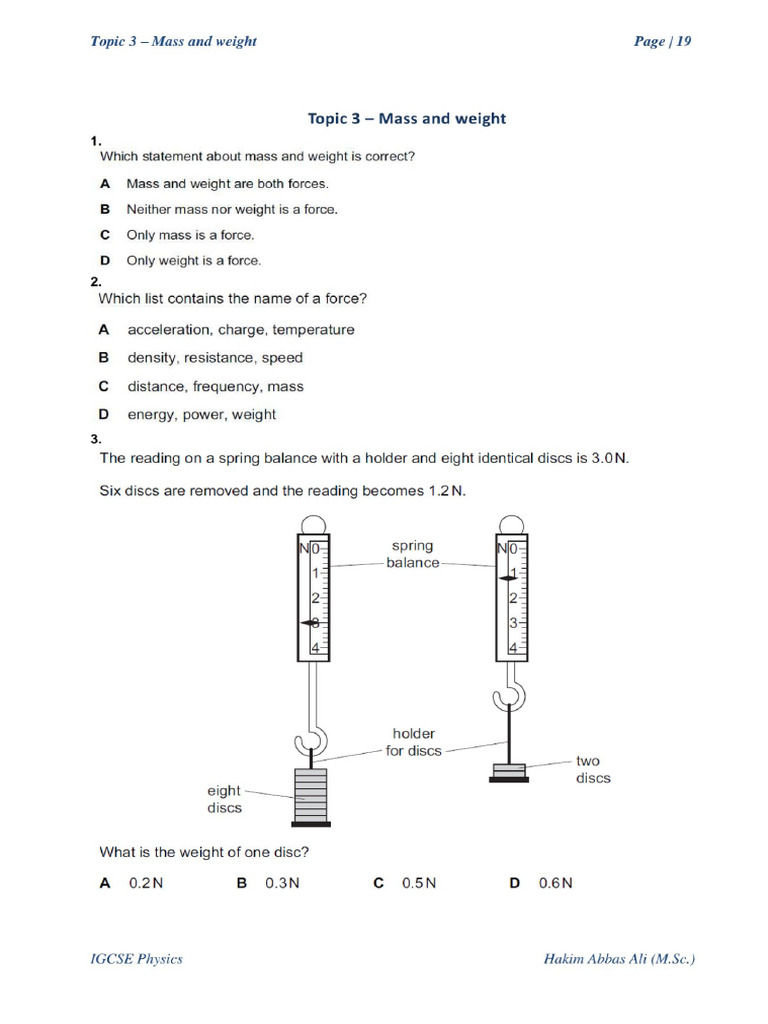 Topic 3 – Mass and weight

Page | 19

Topic 3 – Mass and weight

1.
Which statement about mass and weight is correct?

A Mass and weight are both forces.

B Neither mass nor weight is a force.

C Only mass is a force.

D Only weight is a force.

2.
Which list contains the name of a force?

A acceleration, charge, temperature

B density, resistance, speed

C distance, frequency, mass

D energy, power, weight

3.
The reading on a spring balance with a holder and eight identical discs is 3.0 N.

Six discs are removed and the reading becomes 1.2 N.

N 0 1 2 3 4

spring balance

N 0 1 2 3 4

holder for discs

eight discs

two discs

What is the weight of one disc?

A 0.2 N B 0.3 N C 0.5 N D 0.6 N

IGCSE Physics

Hakim Abbas Ali (M.Sc.)