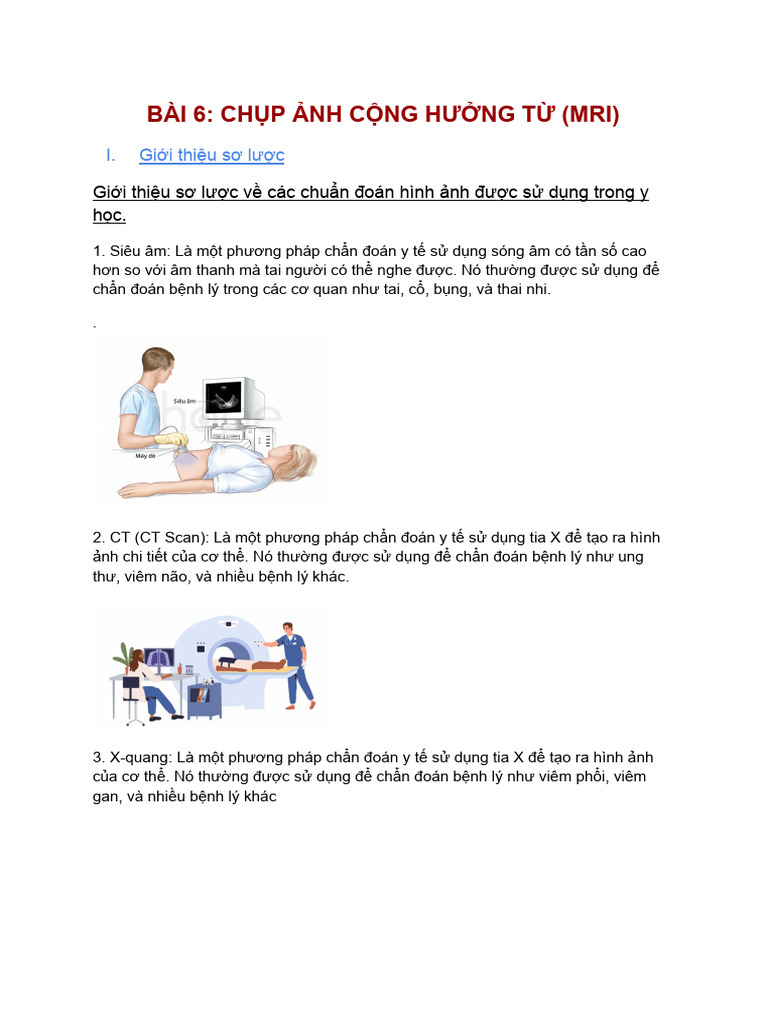 BÀI 6: CHỤP ẢNH CỘNG HƯỞNG TỪ (MRI)

I. Giới thiệu sơ lược

Giới thiệu sơ lược về các chuẩn đoán hình ảnh được sử dụng trong y học.

1. Siêu âm: Là một phương pháp chẩn đoán y tế sử dụng sóng âm có tần số cao hơn so với âm thanh mà tai người có thể nghe được. Nó thường được sử dụng để chẩn đoán bệnh lý trong các cơ quan như tai, cổ, bụng, và thai nhi.

.

Siêu âm
Máy dò

2. CT (CT Scan): Là một phương pháp chẩn đoán y tế sử dụng tia X để tạo ra hình ảnh chi tiết của cơ thể. Nó thường được sử dụng để chẩn đoán bệnh lý như ung thư, viêm não, và nhiều bệnh lý khác.

3. X-quang: Là một phương pháp chẩn đoán y tế sử dụng tia X để tạo ra hình ảnh của cơ thể. Nó thường được sử dụng để chẩn đoán bệnh lý như viêm phổi, viêm gan, và nhiều bệnh lý khác