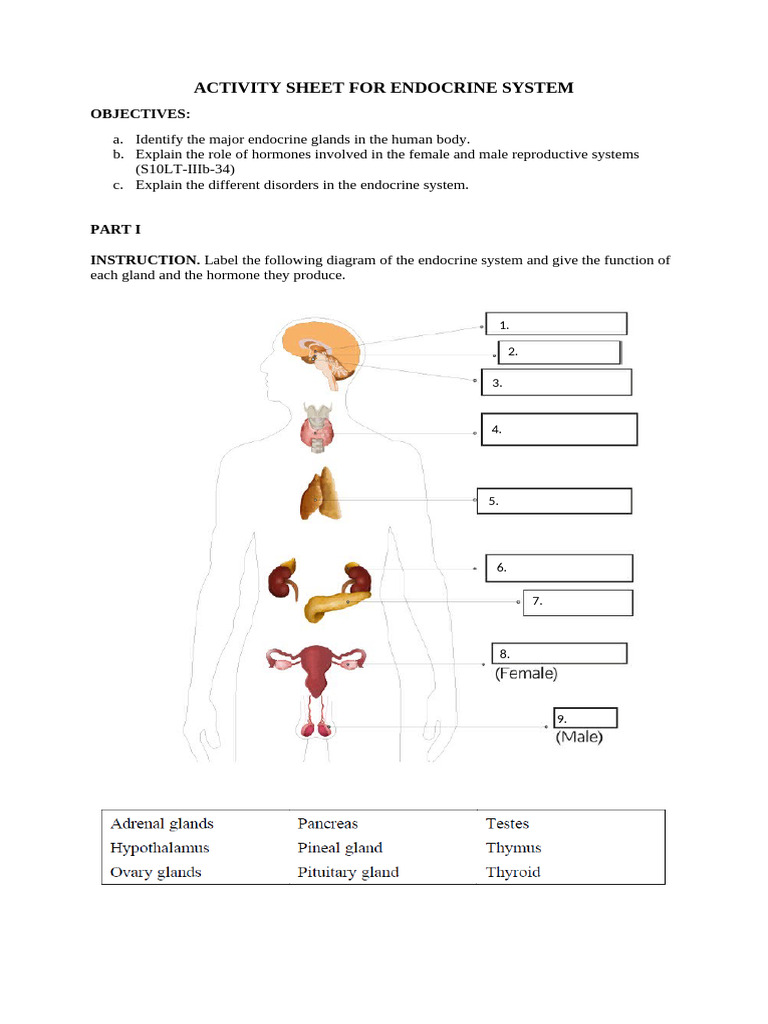 ACTIVITY SHEET FOR ENDOCRINE SYSTEM

OBJECTIVES:

a. Identify the major endocrine glands in the human body.
b. Explain the role of hormones involved in the female and male reproductive systems (S10LT-IIIb-34)
c. Explain the different disorders in the endocrine system.

PART I

INSTRUCTION. Label the following diagram of the endocrine system and give the function of each gland and the hormone they produce.

1.

2.

3.

4.

5.

6.

7.

8.
(Female)

9.
(Male)

| Adrenal glands | Pancreas | Testes |
|---|---|---|
| Hypothalamus | Pineal gland | Thymus |
| Ovary glands | Pituitary gland | Thyroid |