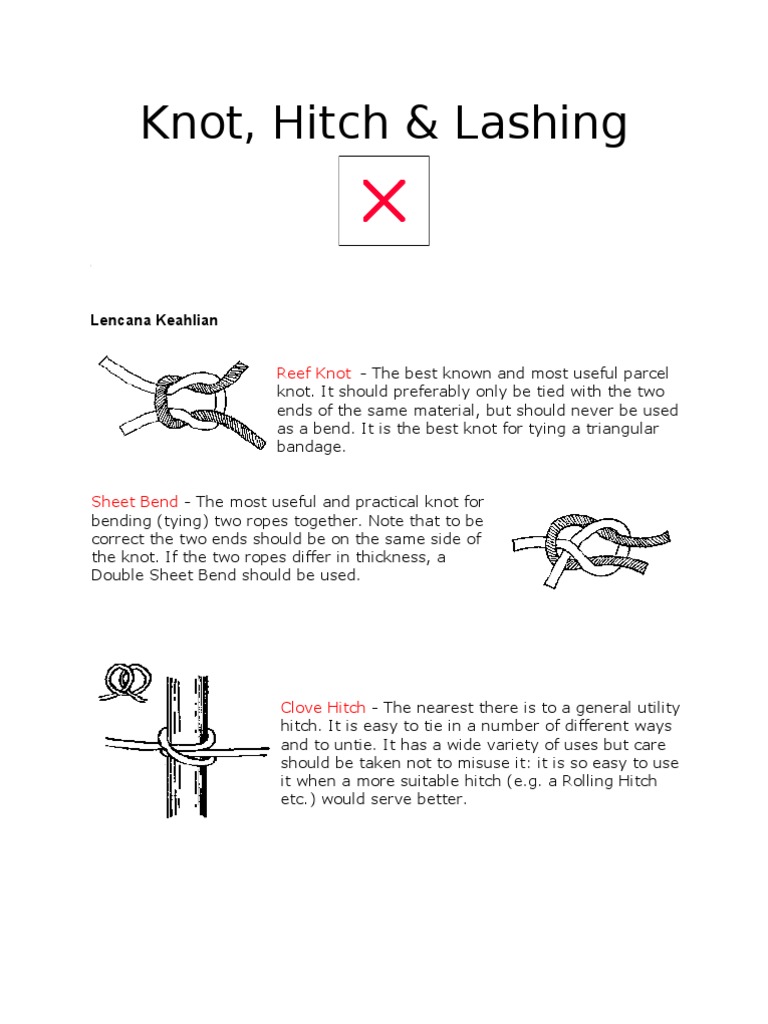 Knot, Hitch & Lashing

Lencana Keahlian

Reef Knot - The best known and most useful parcel knot. It should preferably only be tied with the two ends of the same material, but should never be used as a bend. It is the best knot for tying a triangular bandage.

Sheet Bend - The most useful and practical knot for bending (tying) two ropes together. Note that to be correct the two ends should be on the same side of the knot. If the two ropes differ in thickness, a Double Sheet Bend should be used.

Clove Hitch - The nearest there is to a general utility hitch. It is easy to tie in a number of different ways and to untie. It has a wide variety of uses but care should be taken not to misuse it: it is so easy to use it when a more suitable hitch (e.g. a Rolling Hitch etc.) would serve better.