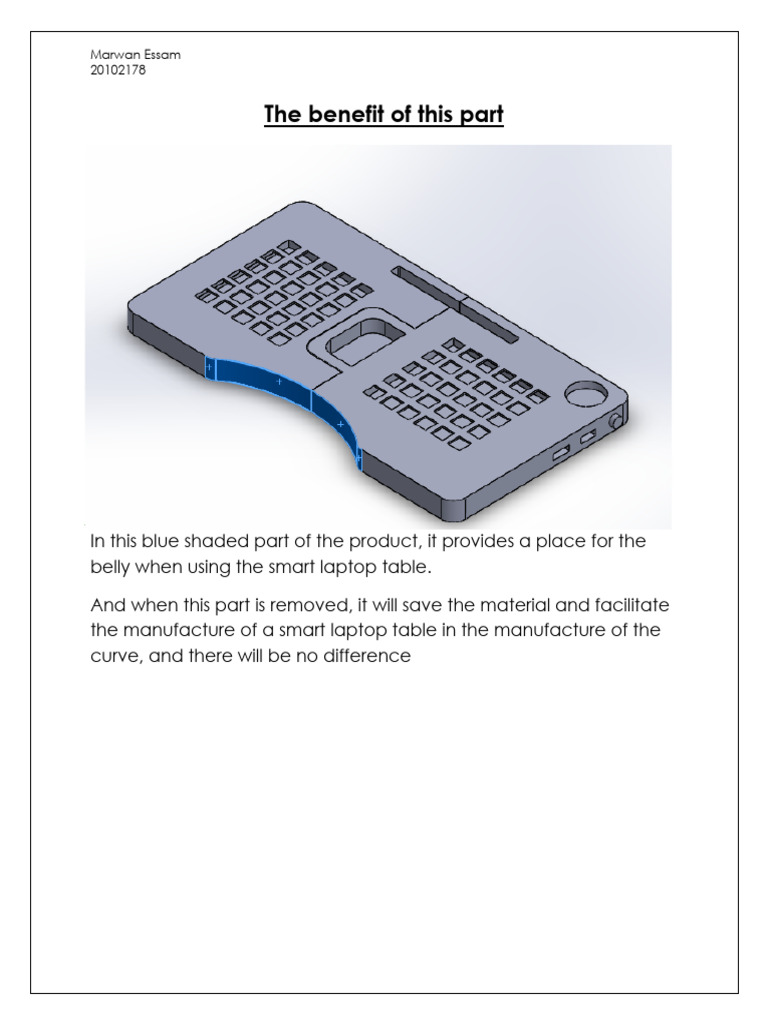 Marwan Essam
20102178

The benefit of this part

In this blue shaded part of the product, it provides a place for the belly when using the smart laptop table.

And when this part is removed, it will save the material and facilitate the manufacture of a smart laptop table in the manufacture of the curve, and there will be no difference