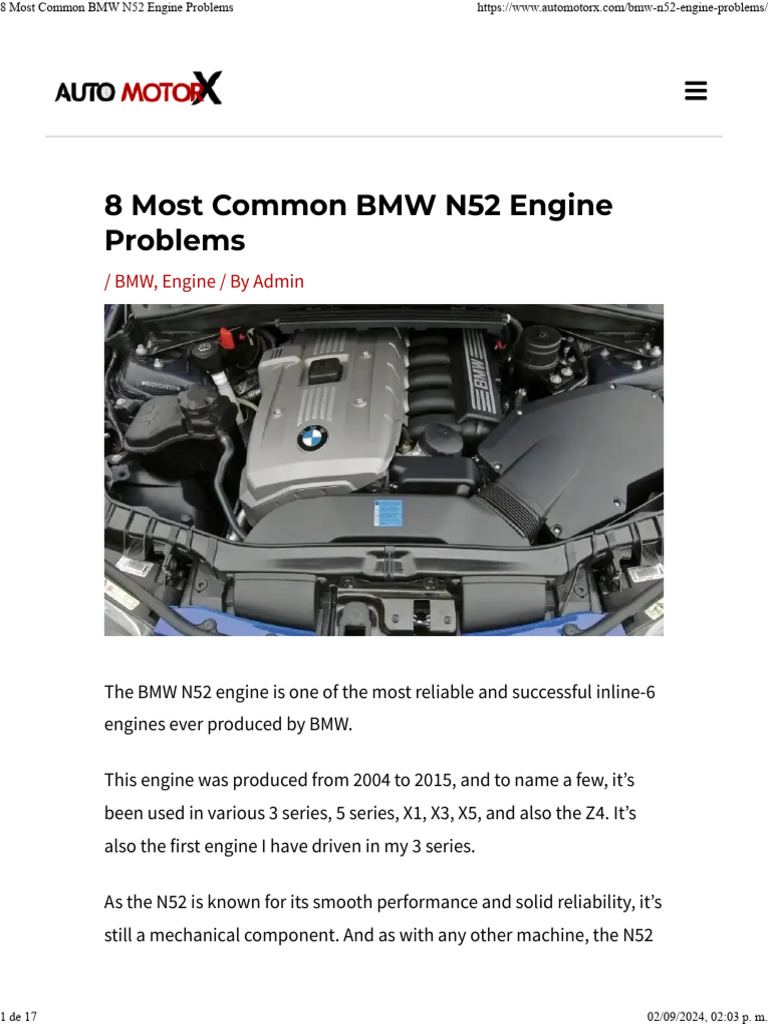 8 Most Common BMW N52 Engine Problems https://www.automotorx.com/bmw-n52-engine-problems/

AUTO MOTORX

8 Most Common BMW N52 Engine Problems

/ BMW, Engine / By Admin

BMW

The BMW N52 engine is one of the most reliable and successful inline-6 engines ever produced by BMW.

This engine was produced from 2004 to 2015, and to name a few, it's been used in various 3 series, 5 series, X1, X3, X5, and also the Z4. It's also the first engine I have driven in my 3 series.

As the N52 is known for its smooth performance and solid reliability, it's still a mechanical component. And as with any other machine, the N52

1 de 17 02/09/2024, 02:03 p. m.