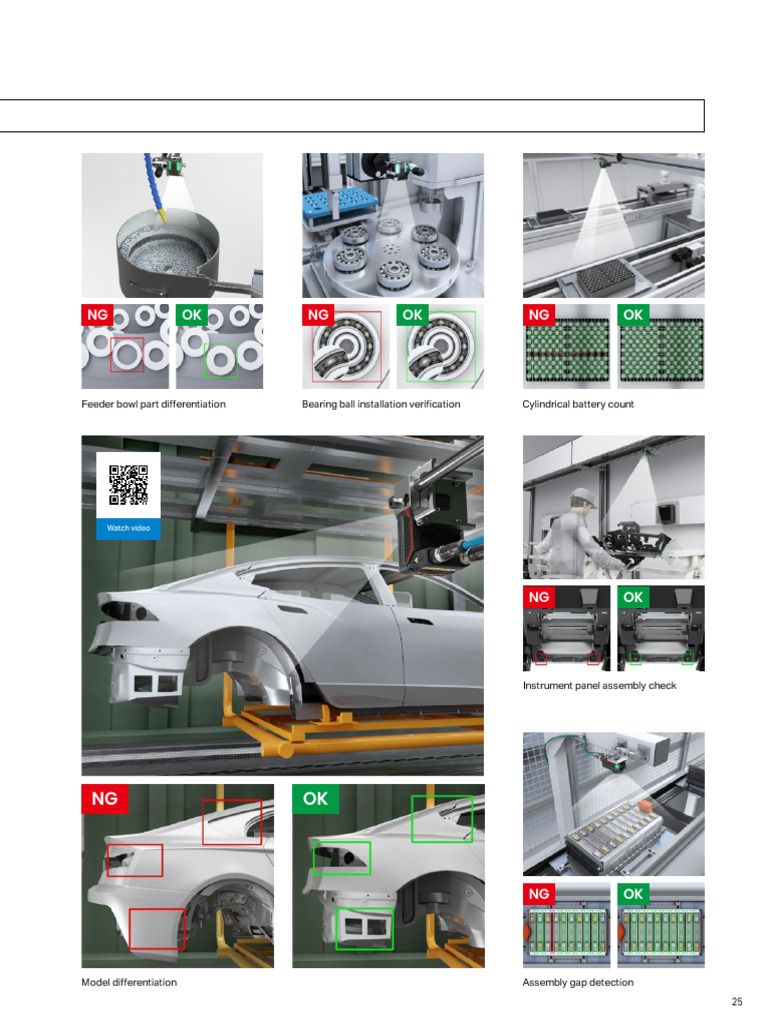 NG
OK
Feeder bowl part differentiation

NG
OK
Bearing ball installation verification

NG
OK
Cylindrical battery count

Watch video

NG
OK
Instrument panel assembly check

NG
OK
Model differentiation

NG
OK
Assembly gap detection

25