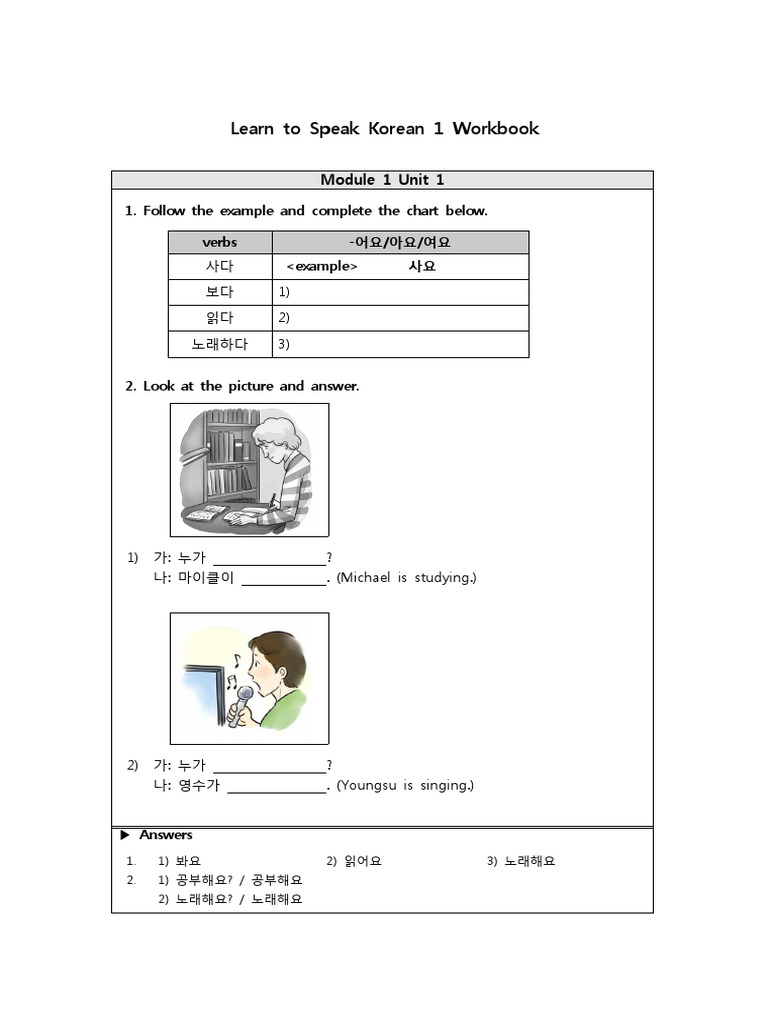 Learn to Speak Korean 1 Workbook

Module 1 Unit 1

1. Follow the example and complete the chart below.

| verbs | -어요/아요/여요 |
|---|---|
| 사다 | <example> 사요 |
| 보다 | 1) |
| 읽다 | 2) |
| 노래하다 | 3) |

2. Look at the picture and answer.

1) 가: 누가 ________________?
나: 마이클이 ____________. (Michael is studying.)

2) 가: 누가 ________________?
나: 영수가 ______________. (Youngsu is singing.)

▶ Answers

1. 1) 봐요 2) 읽어요 3) 노래해요
2. 1) 공부해요? / 공부해요
2) 노래해요? / 노래해요