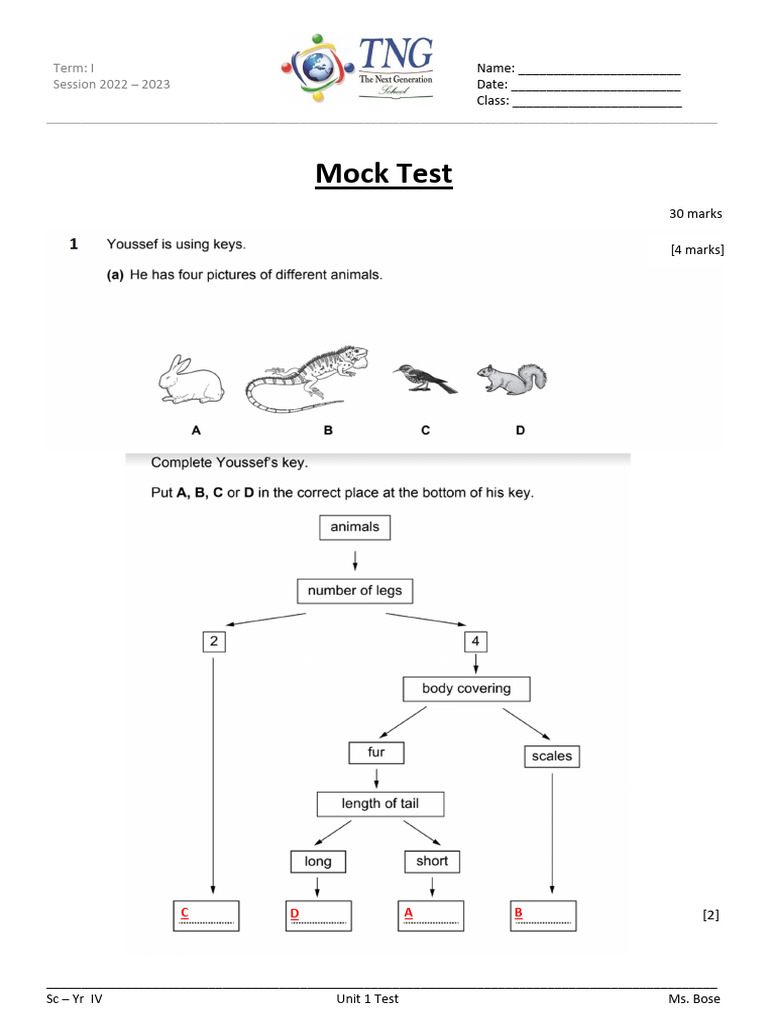 Term: I
Session 2022 – 2023

TNG
The Next Generation School

Name: ________________________
Date: ________________________
Class: ________________________

Mock Test

30 marks

1 Youssef is using keys.

[4 marks]

(a) He has four pictures of different animals.

A B C D

Complete Youssef's key.

Put A, B, C or D in the correct place at the bottom of his key.

animals

number of legs

2

4

body covering

fur

scales

length of tail

long

short

C

D

A

B

[2]

Sc – Yr IV

Unit 1 Test

Ms. Bose