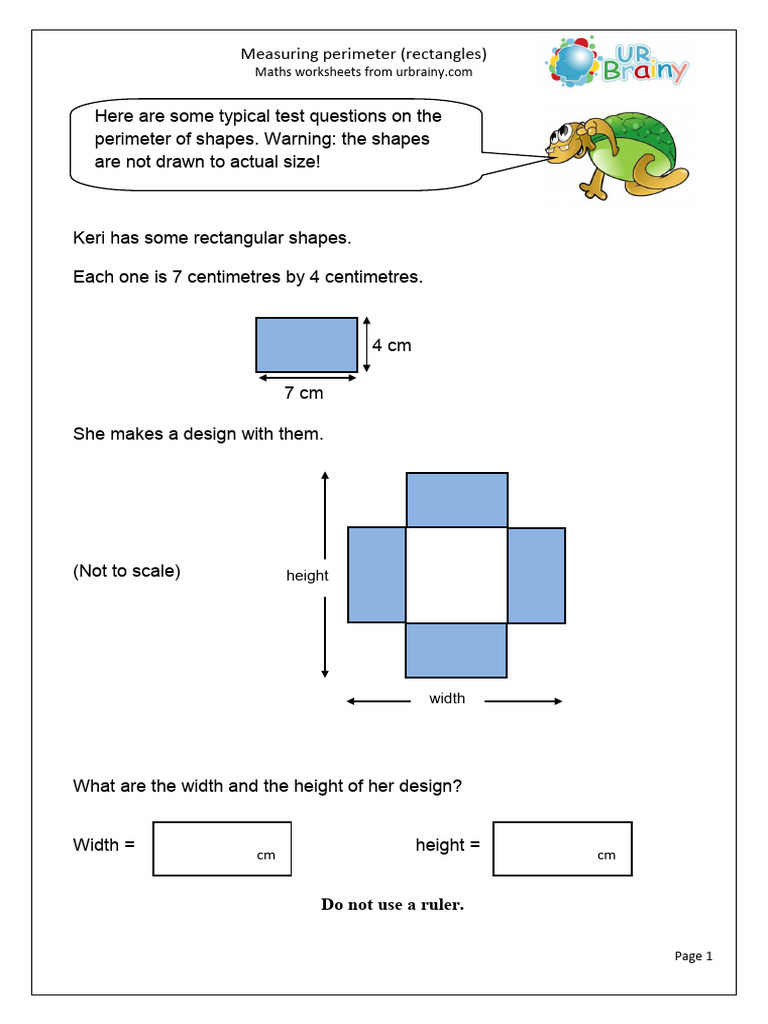 Measuring perimeter (rectangles)
Maths worksheets from urbrainy.com

UR Brainy

Here are some typical test questions on the perimeter of shapes. Warning: the shapes are not drawn to actual size!

Keri has some rectangular shapes.

Each one is 7 centimetres by 4 centimetres.

4 cm

7 cm

She makes a design with them.

(Not to scale)

height

width

What are the width and the height of her design?

Width = cm

height = cm

Do not use a ruler.

Page 1