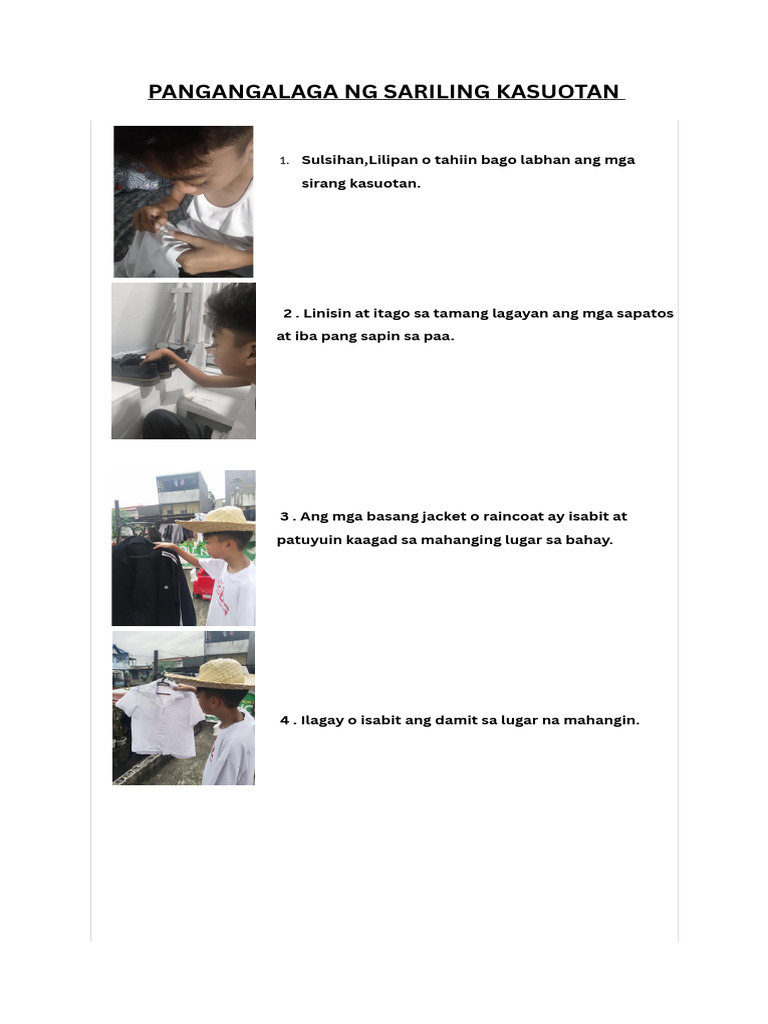 PANGANGALAGA NG SARILING KASUOTAN

1. Sulsihan,Lilipan o tahiin bago labhan ang mga sirang kasuotan.

2 . Linisin at itago sa tamang lagayan ang mga sapatos at iba pang sapin sa paa.

3 . Ang mga basang jacket o raincoat ay isabit at patuyuin kaagad sa mahanging lugar sa bahay.

4 . Ilagay o isabit ang damit sa lugar na mahangin.