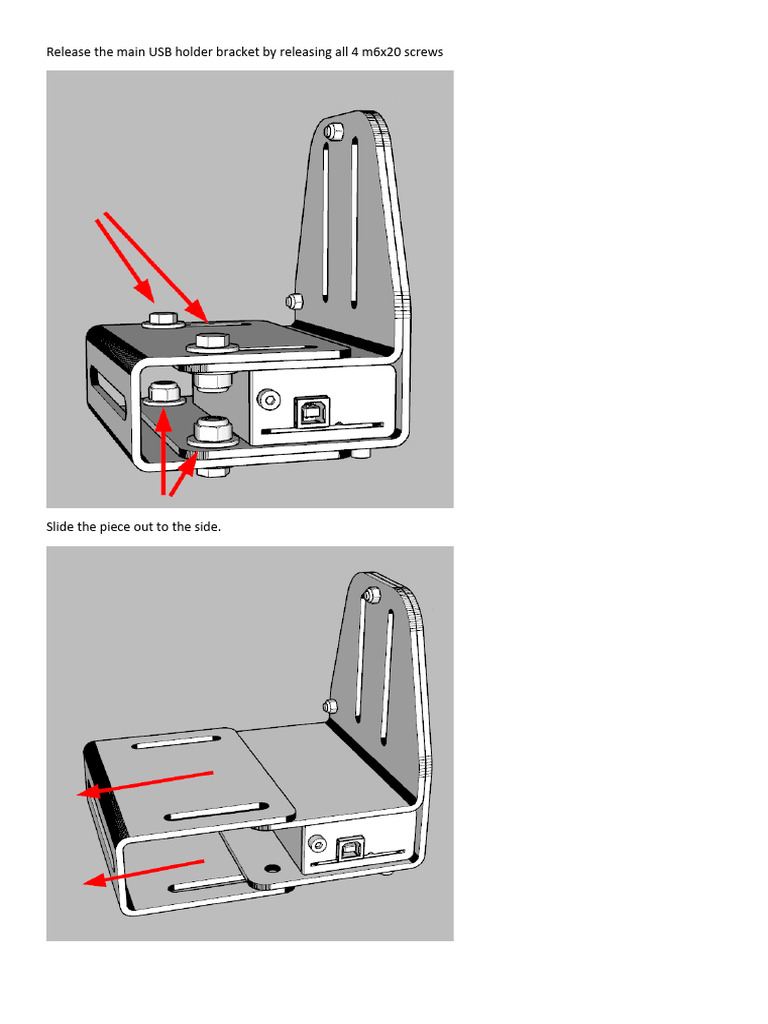 Release the main USB holder bracket by releasing all 4 m6x20 screws

Slide the piece out to the side.