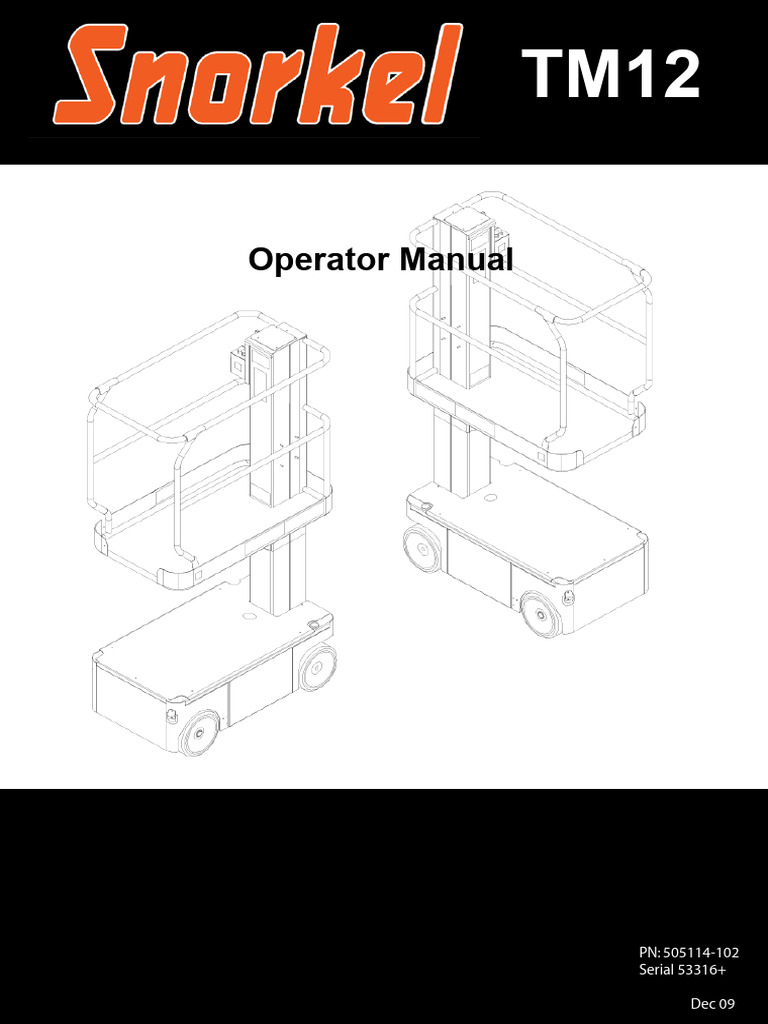 Snorkel

TM12

Operator Manual

PN: 505114-102
Serial 53316+

Dec 09