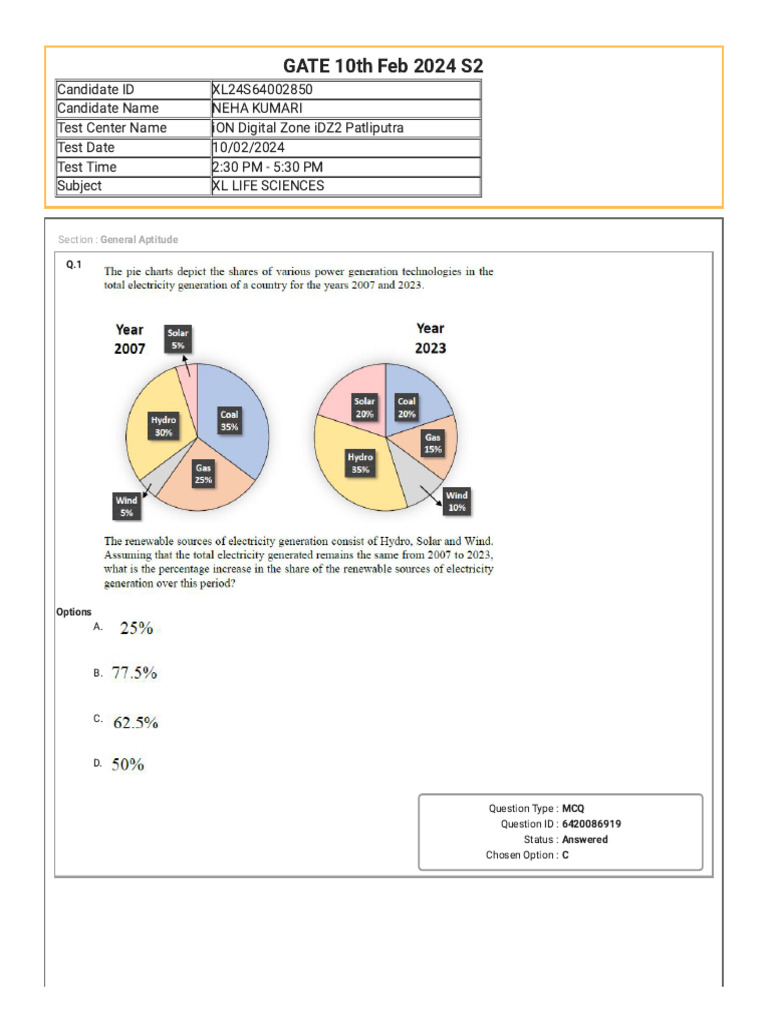 GATE 10th Feb 2024 S2

| Candidate ID | XL24S64002850 |
|---|---|
| Candidate Name | NEHA KUMARI |
| Test Center Name | iON Digital Zone iDZ2 Patliputra |
| Test Date | 10/02/2024 |
| Test Time | 2:30 PM - 5:30 PM |
| Subject | XL LIFE SCIENCES |

Section : General Aptitude

Q.1 The pie charts depict the shares of various power generation technologies in the total electricity generation of a country for the years 2007 and 2023.

Year 2007

Solar 5%

Hydro 30%

Coal 35%

Gas 25%

Wind 5%

Year 2023

Solar 20%

Coal 20%

Gas 15%

Hydro 35%

Wind 10%

The renewable sources of electricity generation consist of Hydro, Solar and Wind. Assuming that the total electricity generated remains the same from 2007 to 2023, what is the percentage increase in the share of the renewable sources of electricity generation over this period?

Options

A. 25%

B. 77.5%

C. 62.5%

D. 50%

Question Type : MCQ
Question ID : 6420086919
Status : Answered
Chosen Option : C