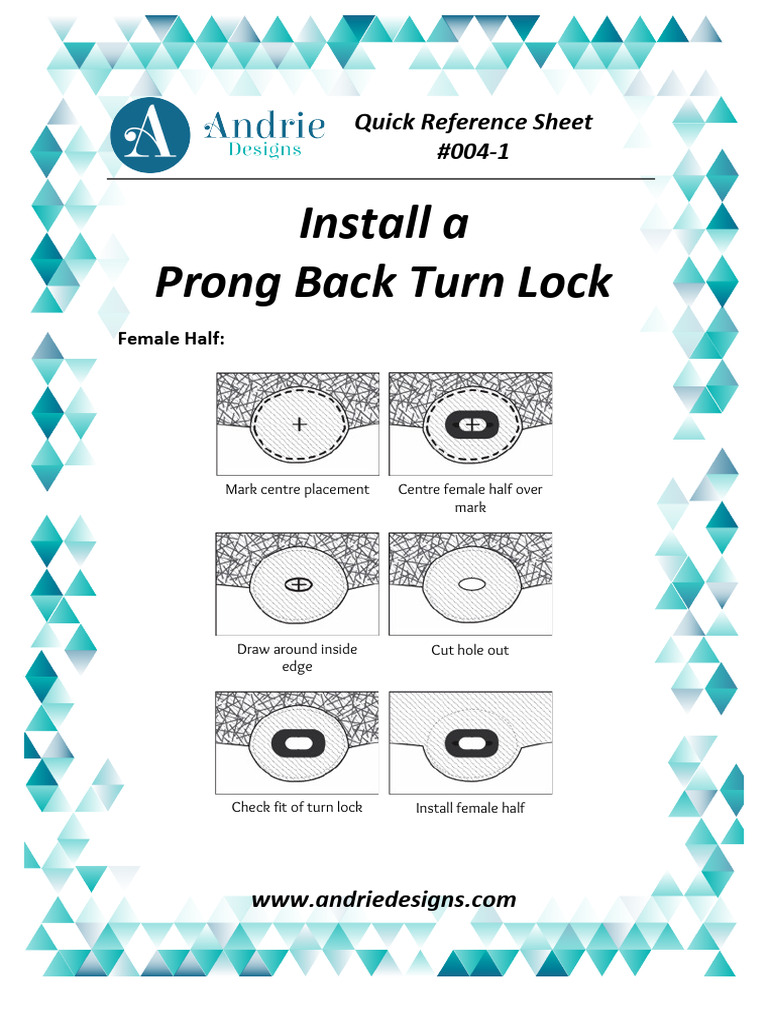 A
Andrie
Designs

Quick Reference Sheet
#004-1

Install a
Prong Back Turn Lock

Female Half:

Mark centre placement

Centre female half over mark

Draw around inside edge

Cut hole out

Check fit of turn lock

Install female half

www.andriedesigns.com