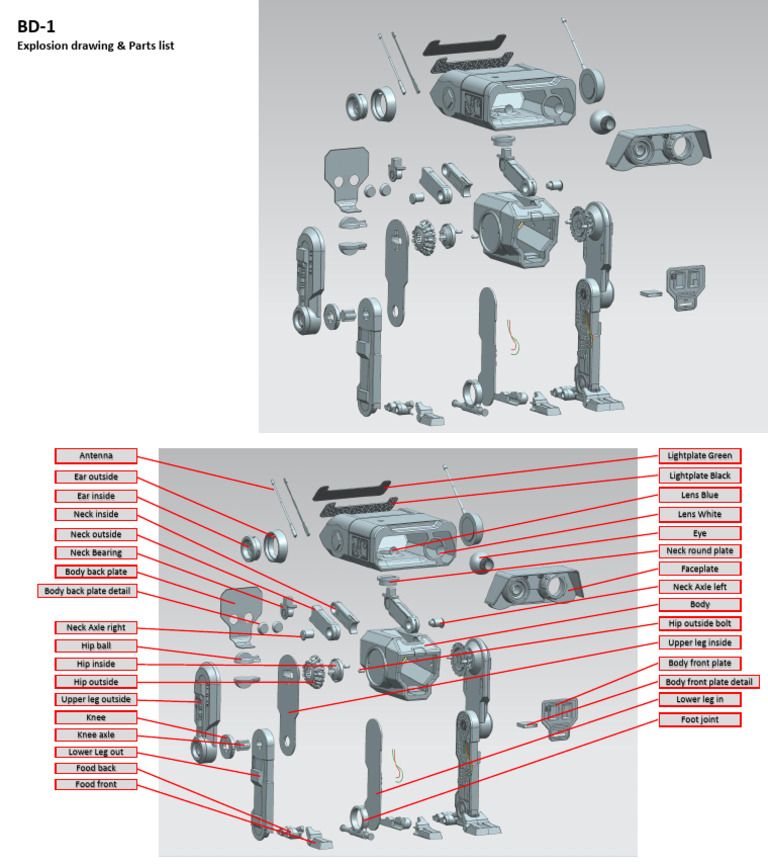 BD-1
Explosion drawing & Parts list

Antenna
Ear outside
Ear inside
Neck inside
Neck outside
Neck Bearing
Body back plate
Body back plate detail
Neck Axle right
Hip ball
Hip inside
Hip outside
Upper leg outside
Knee
Knee axle
Lower Leg out
Food back
Food front

Lightplate Green
Lightplate Black
Lens Blue
Lens White
Eye
Neck round plate
Faceplate
Neck Axle left
Body
Hip outside bolt
Upper leg inside
Body front plate
Body front plate detail
Lower leg in
Foot joint