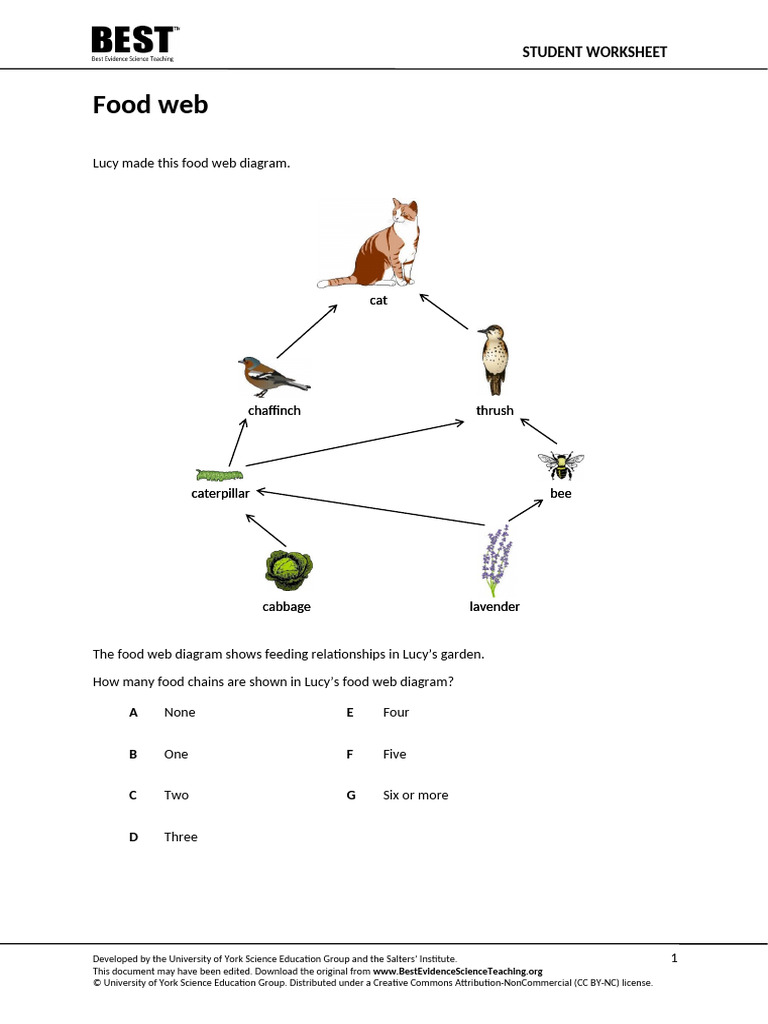 BEST™
Best Evidence Science Teaching

STUDENT WORKSHEET

Food web

Lucy made this food web diagram.

cat

chaffinch

thrush

caterpillar

bee

cabbage

lavender

The food web diagram shows feeding relationships in Lucy's garden.

How many food chains are shown in Lucy's food web diagram?

A None

B One

C Two

D Three

E Four

F Five

G Six or more

Developed by the University of York Science Education Group and the Salters' Institute.
This document may have been edited. Download the original from www.BestEvidenceScienceTeaching.org
© University of York Science Education Group. Distributed under a Creative Commons Attribution-NonCommercial (CC BY-NC) license.

1