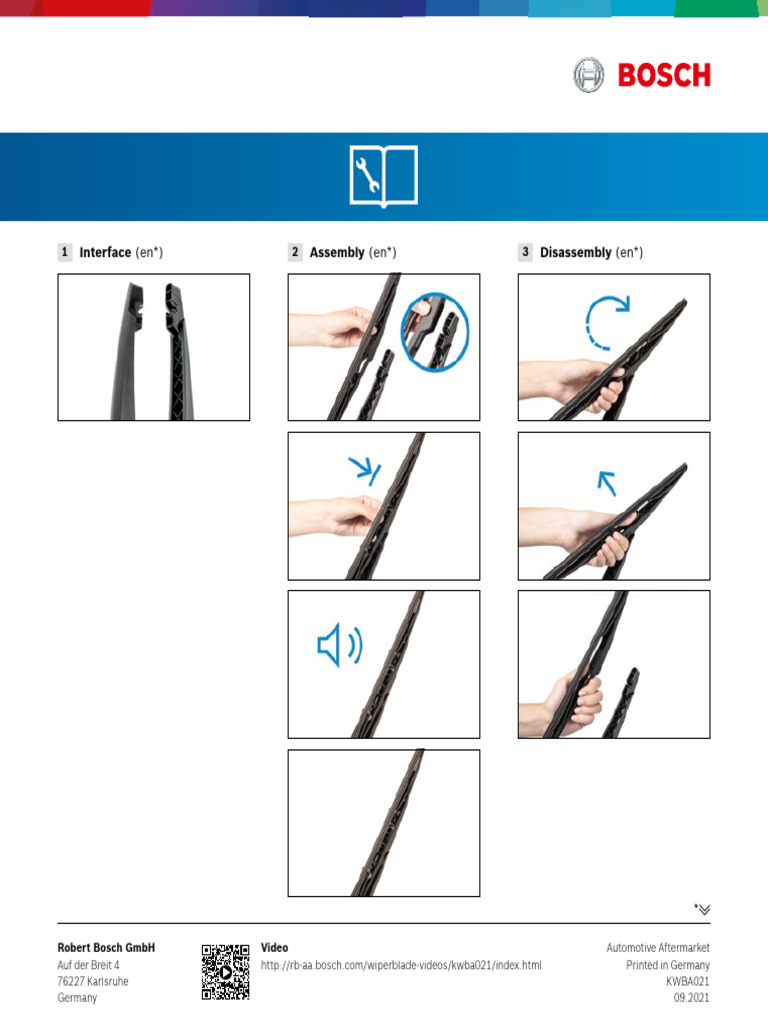 BOSCH

1 Interface (en*)

2 Assembly (en*)

3 Disassembly (en*)

*

Robert Bosch GmbH
Auf der Breit 4
76227 Karlsruhe
Germany

Video
http://rb-aa.bosch.com/wiperblade-videos/kwba021/index.html

Automotive Aftermarket
Printed in Germany
KWBA021
09.2021