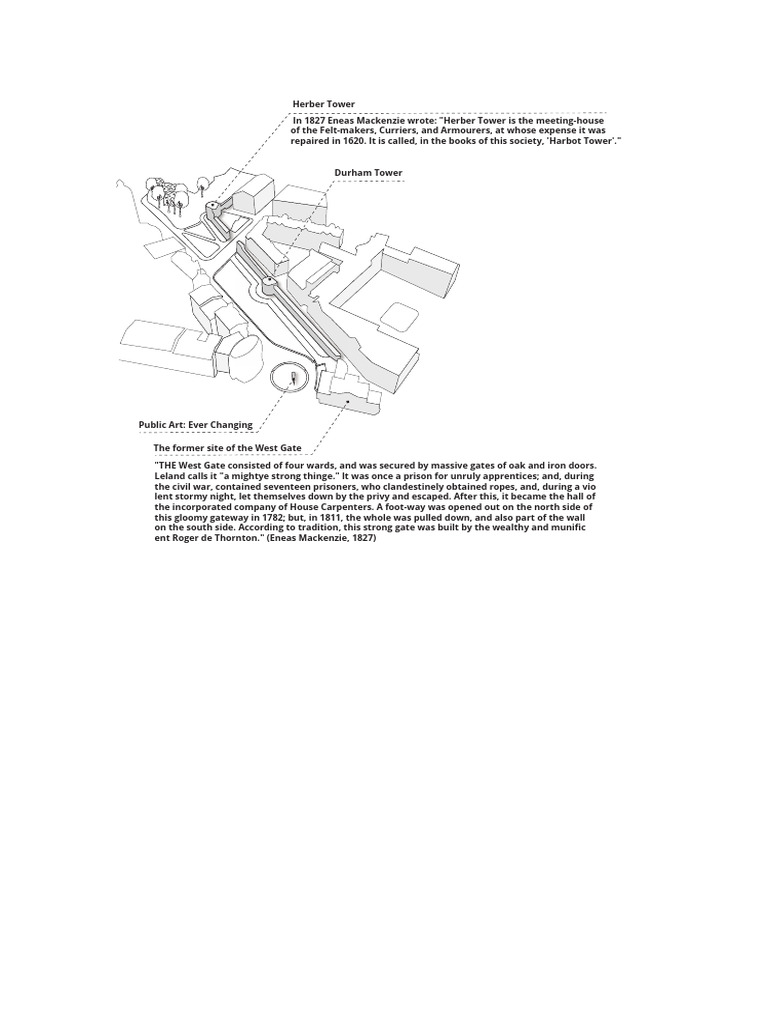 Herber Tower

In 1827 Eneas Mackenzie wrote: "Herber Tower is the meeting-house of the Felt-makers, Curriers, and Armourers, at whose expense it was repaired in 1620. It is called, in the books of this society, 'Harbot Tower'."

Durham Tower

Public Art: Ever Changing

The former site of the West Gate

"THE West Gate consisted of four wards, and was secured by massive gates of oak and iron doors. Leland calls it "a mightye strong thinge." It was once a prison for unruly apprentices; and, during the civil war, contained seventeen prisoners, who clandestinely obtained ropes, and, during a vio lent stormy night, let themselves down by the privy and escaped. After this, it became the hall of the incorporated company of House Carpenters. A foot-way was opened out on the north side of this gloomy gateway in 1782; but, in 1811, the whole was pulled down, and also part of the wall on the south side. According to tradition, this strong gate was built by the wealthy and munific ent Roger de Thornton." (Eneas Mackenzie, 1827)