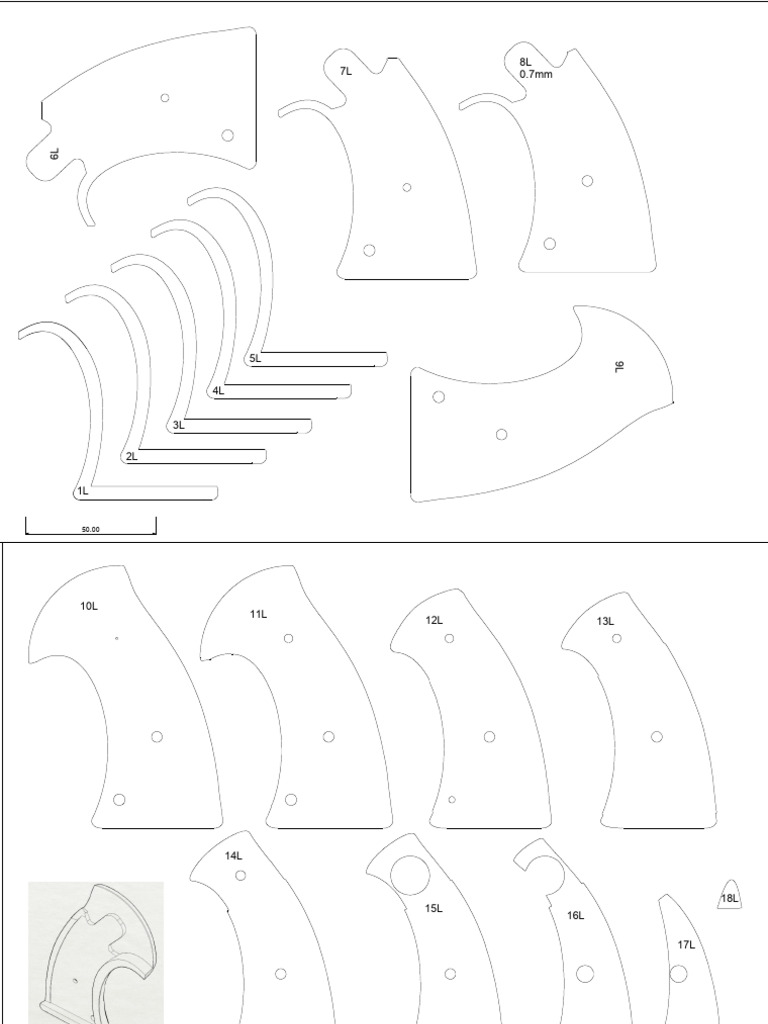 6L

7L

8L
0.7mm

5L

4L

3L

2L

1L

9L

50.00

10L

11L

12L

13L

14L

15L

16L

17L

18L