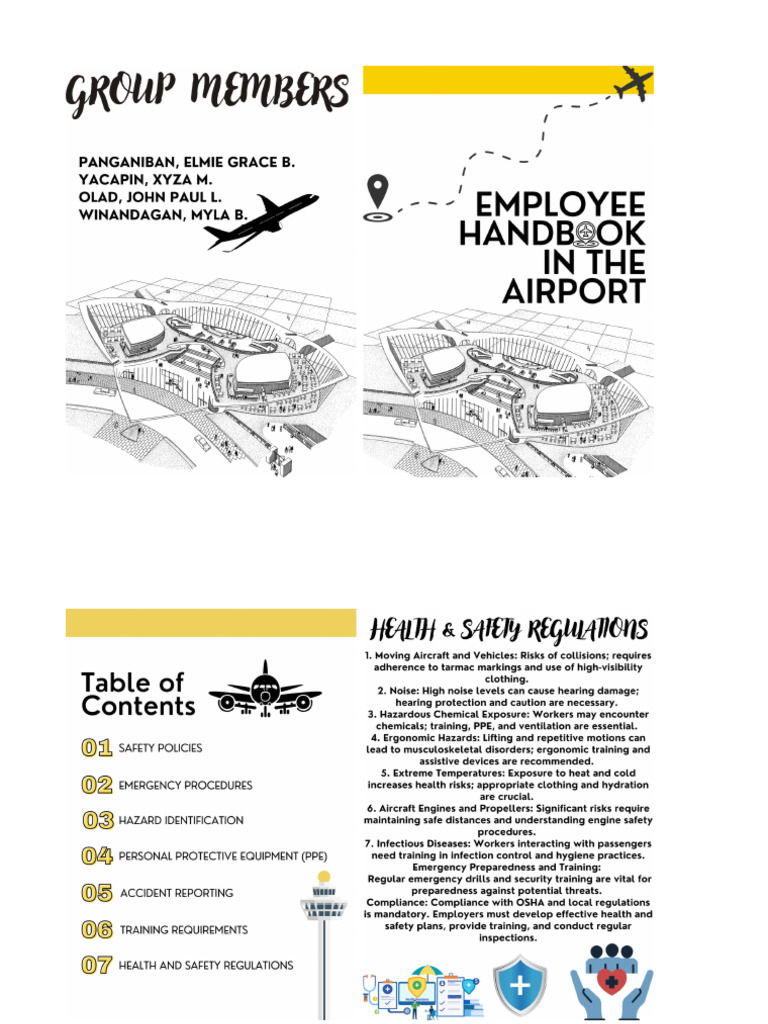 GROUP MEMBERS

PANGANIBAN, ELMIE GRACE B.
YACAPIN, XYZA M.
OLAD, JOHN PAUL L.
WINANDAGAN, MYLA B.

EMPLOYEE HANDBOOK IN THE AIRPORT

Table of Contents

01 SAFETY POLICIES
02 EMERGENCY PROCEDURES
03 HAZARD IDENTIFICATION
04 PERSONAL PROTECTIVE EQUIPMENT (PPE)
05 ACCIDENT REPORTING
06 TRAINING REQUIREMENTS
07 HEALTH AND SAFETY REGULATIONS

HEALTH & SAFETY REGULATIONS

1. Moving Aircraft and Vehicles: Risks of collisions; requires adherence to tarmac markings and use of high-visibility clothing.
2. Noise: High noise levels can cause hearing damage; hearing protection and caution are necessary.
3. Hazardous Chemical Exposure: Workers may encounter chemicals; training, PPE, and ventilation are essential.
4. Ergonomic Hazards: Lifting and repetitive motions can lead to musculoskeletal disorders; ergonomic training and assistive devices are recommended.
5. Extreme Temperatures: Exposure to heat and cold increases health risks; appropriate clothing and hydration are crucial.
6. Aircraft Engines and Propellers: Significant risks require maintaining safe distances and understanding engine safety procedures.
7. Infectious Diseases: Workers interacting with passengers need training in infection control and hygiene practices.
Emergency Preparedness and Training:
Regular emergency drills and security training are vital for preparedness against potential threats.
Compliance: Compliance with OSHA and local regulations is mandatory. Employers must develop effective health and safety plans, provide training, and conduct regular inspections.