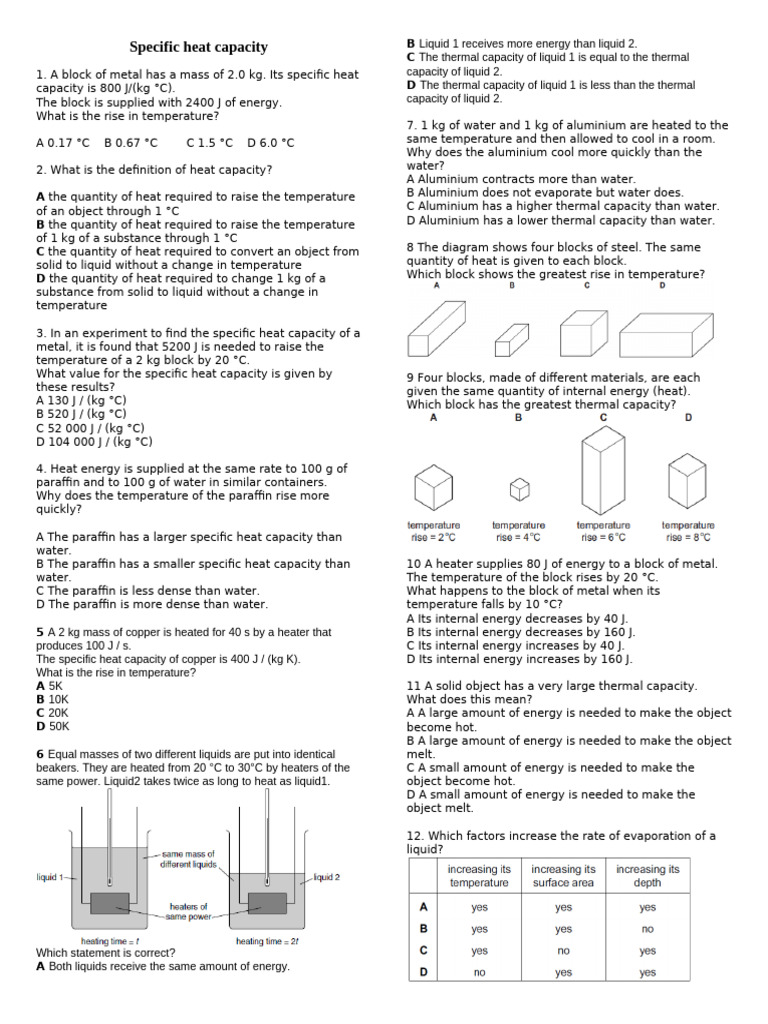 Specific heat capacity

1. A block of metal has a mass of 2.0 kg. Its specific heat capacity is 800 J/(kg °C).
The block is supplied with 2400 J of energy.
What is the rise in temperature?

A 0.17 °C  B 0.67 °C  C 1.5 °C  D 6.0 °C

2. What is the definition of heat capacity?

A the quantity of heat required to raise the temperature of an object through 1 °C
B the quantity of heat required to raise the temperature of 1 kg of a substance through 1 °C
C the quantity of heat required to convert an object from solid to liquid without a change in temperature
D the quantity of heat required to change 1 kg of a substance from solid to liquid without a change in temperature

3. In an experiment to find the specific heat capacity of a metal, it is found that 5200 J is needed to raise the temperature of a 2 kg block by 20 °C.
What value for the specific heat capacity is given by these results?
A 130 J / (kg °C)
B 520 J / (kg °C)
C 52 000 J / (kg °C)
D 104 000 J / (kg °C)

4. Heat energy is supplied at the same rate to 100 g of paraffin and to 100 g of water in similar containers.
Why does the temperature of the paraffin rise more quickly?

A The paraffin has a larger specific heat capacity than water.
B The paraffin has a smaller specific heat capacity than water.
C The paraffin is less dense than water.
D The paraffin is more dense than water.

5 A 2 kg mass of copper is heated for 40 s by a heater that produces 100 J / s.
The specific heat capacity of copper is 400 J / (kg K).
What is the rise in temperature?
A 5K
B 10K
C 20K
D 50K

6 Equal masses of two different liquids are put into identical beakers. They are heated from 20 °C to 30°C by heaters of the same power. Liquid2 takes twice as long to heat as liquid1.

liquid 1
same mass of different liquids
liquid 2
heaters of same power
heating time = $t$
heating time = $2t$

Which statement is correct?
A Both liquids receive the same amount of energy.
B Liquid 1 receives more energy than liquid 2.
C The thermal capacity of liquid 1 is equal to the thermal capacity of liquid 2.
D The thermal capacity of liquid 1 is less than the thermal capacity of liquid 2.

7. 1 kg of water and 1 kg of aluminium are heated to the same temperature and then allowed to cool in a room.
Why does the aluminium cool more quickly than the water?
A Aluminium contracts more than water.
B Aluminium does not evaporate but water does.
C Aluminium has a higher thermal capacity than water.
D Aluminium has a lower thermal capacity than water.

8 The diagram shows four blocks of steel. The same quantity of heat is given to each block.
Which block shows the greatest rise in temperature?
A B C D

9 Four blocks, made of different materials, are each given the same quantity of internal energy (heat).
Which block has the greatest thermal capacity?
A B C D
temperature rise = 2°C
temperature rise = 4°C
temperature rise = 6°C
temperature rise = 8°C

10 A heater supplies 80 J of energy to a block of metal.
The temperature of the block rises by 20 °C.
What happens to the block of metal when its temperature falls by 10 °C?
A Its internal energy decreases by 40 J.
B Its internal energy decreases by 160 J.
C Its internal energy increases by 40 J.
D Its internal energy increases by 160 J.

11 A solid object has a very large thermal capacity.
What does this mean?
A A large amount of energy is needed to make the object become hot.
B A large amount of energy is needed to make the object melt.
C A small amount of energy is needed to make the object become hot.
D A small amount of energy is needed to make the object melt.

12. Which factors increase the rate of evaporation of a liquid?

| | increasing its temperature | increasing its surface area | increasing its depth |
|---|---|---|---|
| A | yes | yes | yes |
| B | yes | yes | no |
| C | yes | no | yes |
| D | no | yes | yes |