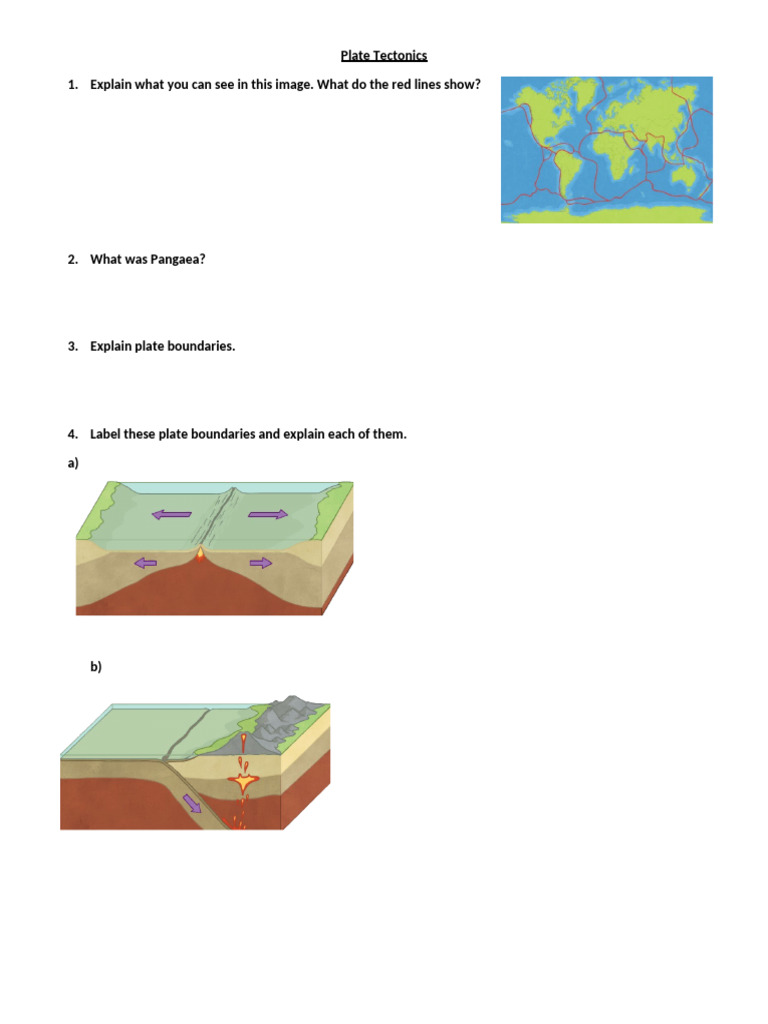 Plate Tectonics

1. Explain what you can see in this image. What do the red lines show?

2. What was Pangaea?

3. Explain plate boundaries.

4. Label these plate boundaries and explain each of them.

a)

b)